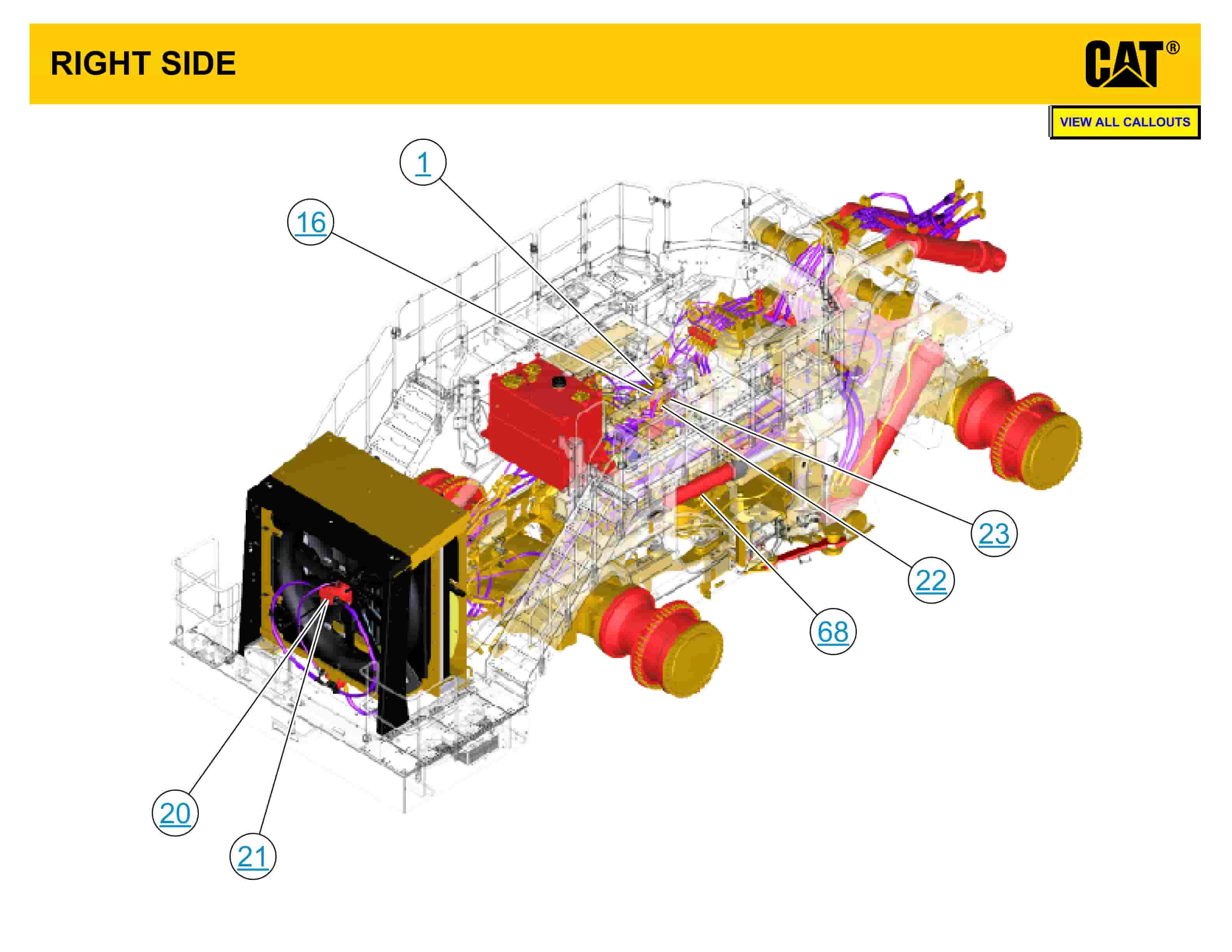 RIGHT SIDE

CAT®

VIEW ALL CALLOUTS

1

16

23

22

68

20

21