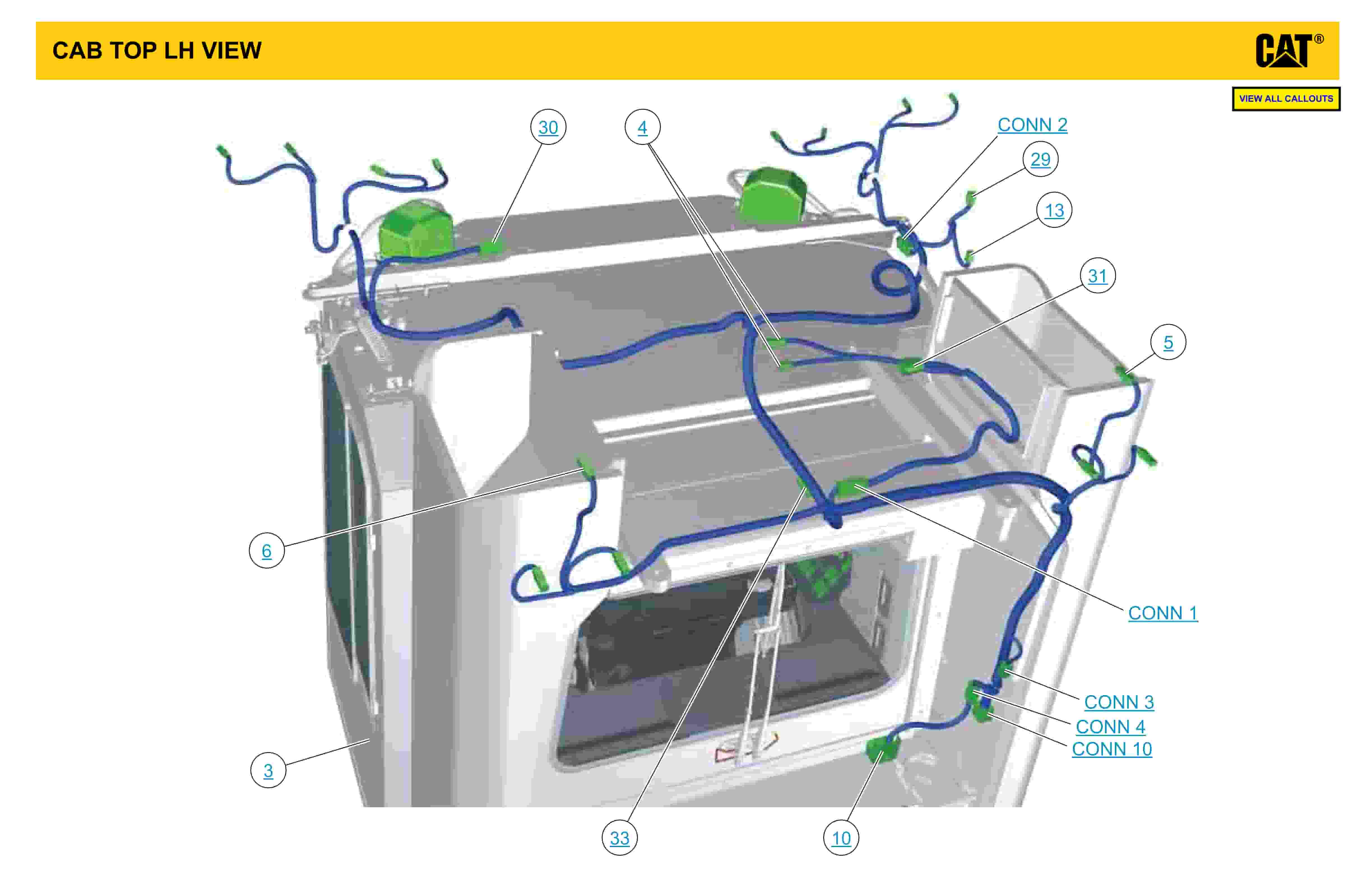 CAB TOP LH VIEW

CAT®

VIEW ALL CALLOUTS

30
4
CONN 2
29
13
31
5
6
CONN 1
CONN 3
CONN 4
CONN 10
3
33
10