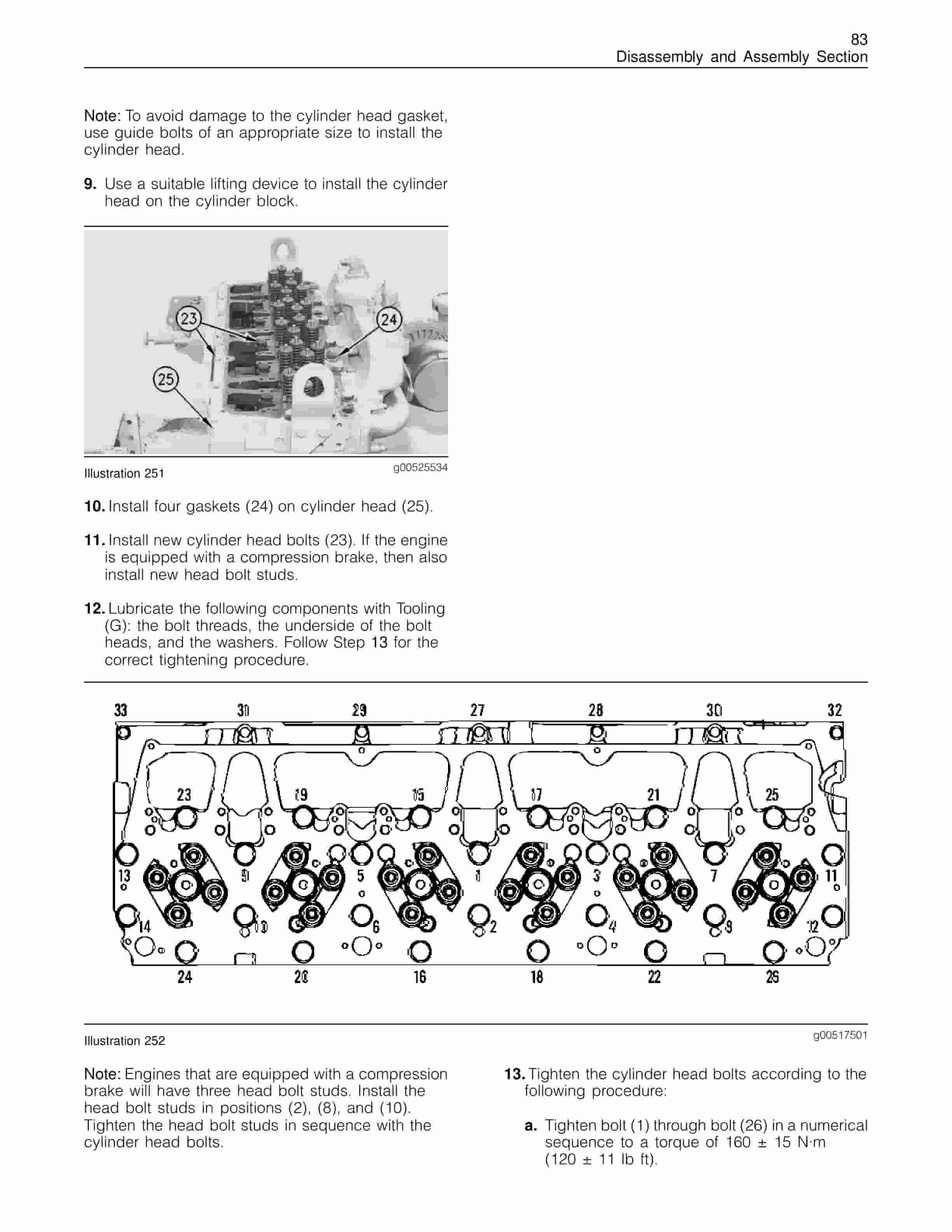 83
Disassembly and Assembly Section

Note: To avoid damage to the cylinder head gasket, use guide bolts of an appropriate size to install the cylinder head.

9. Use a suitable lifting device to install the cylinder head on the cylinder block.

23
24
25

Illustration 251
g00525534

10. Install four gaskets (24) on cylinder head (25).

11. Install new cylinder head bolts (23). If the engine is equipped with a compression brake, then also install new head bolt studs.

12. Lubricate the following components with Tooling (G): the bolt threads, the underside of the bolt heads, and the washers. Follow Step 13 for the correct tightening procedure.

33 31 29 27 28 30 32
23 19 15 17 21 25
13 9 5 1 3 7 11
14 10 6 2 4 8 12
24 20 16 18 22 26

Illustration 252
g00517501

Note: Engines that are equipped with a compression brake will have three head bolt studs. Install the head bolt studs in positions (2), (8), and (10). Tighten the head bolt studs in sequence with the cylinder head bolts.

13. Tighten the cylinder head bolts according to the following procedure:

a. Tighten bolt (1) through bolt (26) in a numerical sequence to a torque of 160 ± 15 N·m (120 ± 11 lb ft).