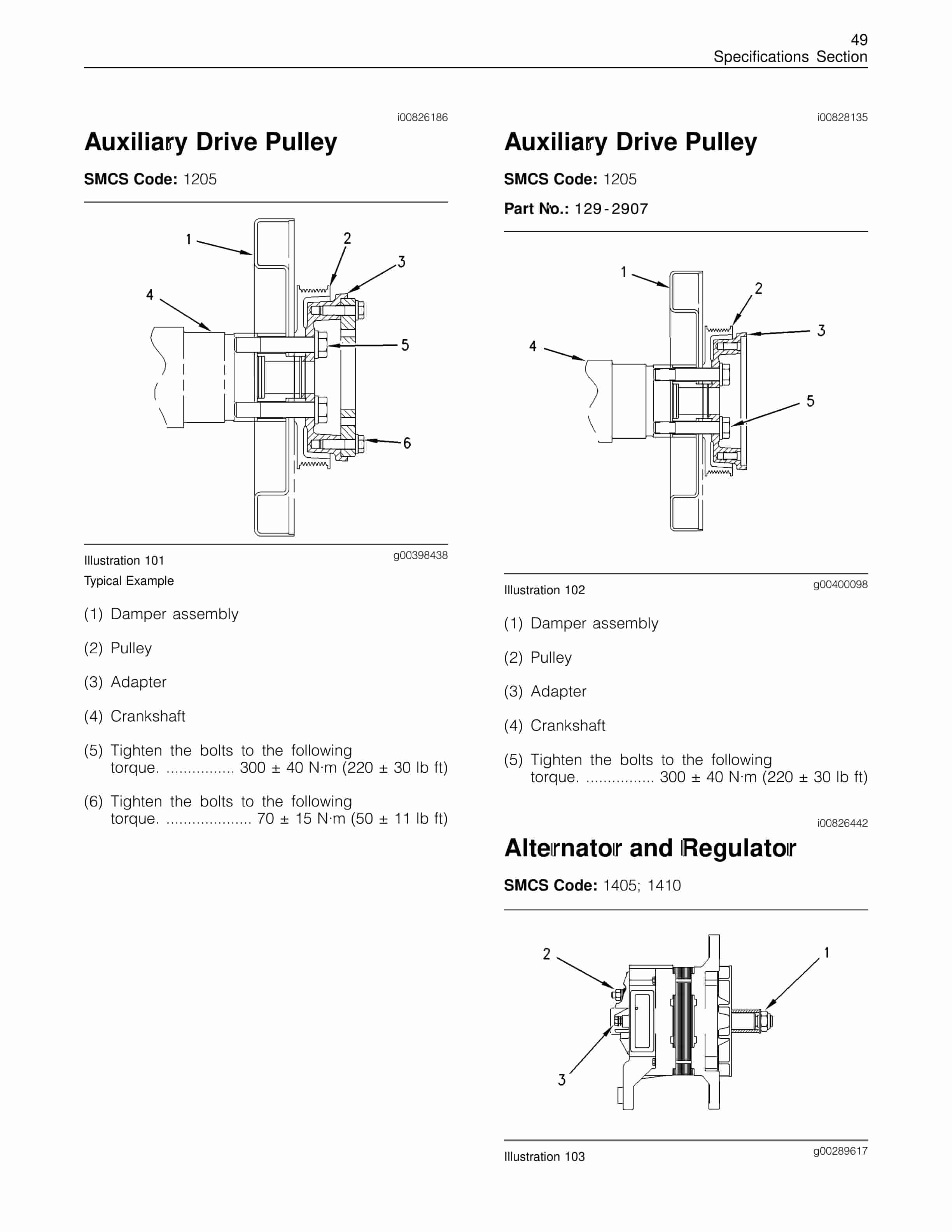 49
Specifications Section

i00826186

Auxiliary Drive Pulley

SMCS Code: 1205

1
2
3
4
5
6

Illustration 101
g00398438

Typical Example

(1) Damper assembly

(2) Pulley

(3) Adapter

(4) Crankshaft

(5) Tighten the bolts to the following torque. ................ 300 ± 40 N·m (220 ± 30 lb ft)

(6) Tighten the bolts to the following torque. .................... 70 ± 15 N·m (50 ± 11 lb ft)

i00828135

Auxiliary Drive Pulley

SMCS Code: 1205

Part No.: 129-2907

1
2
3
4
5

Illustration 102
g00400098

(1) Damper assembly

(2) Pulley

(3) Adapter

(4) Crankshaft

(5) Tighten the bolts to the following torque. ................ 300 ± 40 N·m (220 ± 30 lb ft)

i00826442

Alternator and Regulator

SMCS Code: 1405; 1410

2
1
3

Illustration 103
g00289617