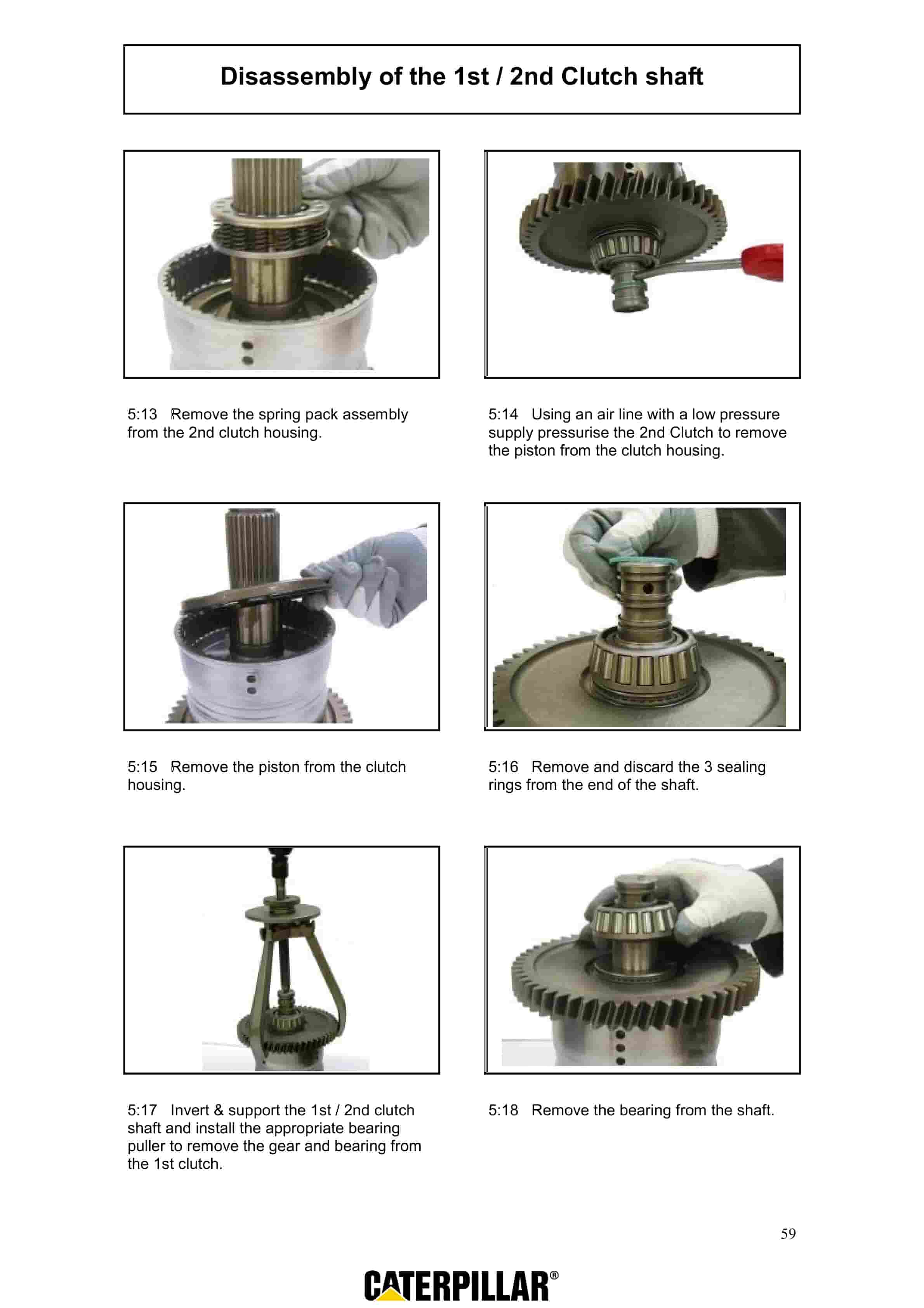 Disassembly of the 1st / 2nd Clutch shaft

5:13 Remove the spring pack assembly from the 2nd clutch housing.

5:14 Using an air line with a low pressure supply pressurise the 2nd Clutch to remove the piston from the clutch housing.

5:15 Remove the piston from the clutch housing.

5:16 Remove and discard the 3 sealing rings from the end of the shaft.

5:17 Invert & support the 1st / 2nd clutch shaft and install the appropriate bearing puller to remove the gear and bearing from the 1st clutch.

5:18 Remove the bearing from the shaft.

59

CATERPILLAR®