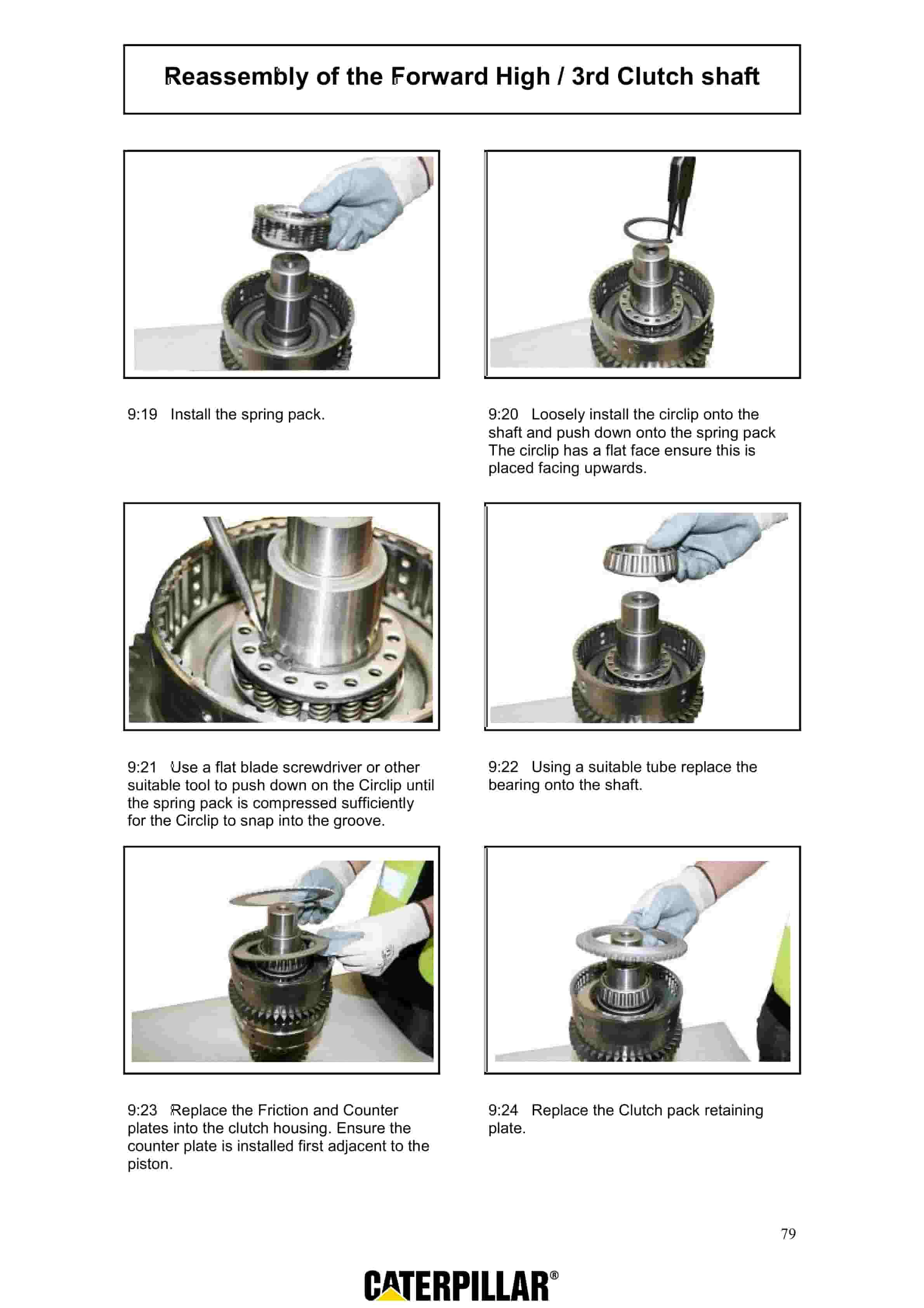 Reassembly of the Forward High / 3rd Clutch shaft

9:19 Install the spring pack.

9:20 Loosely install the circlip onto the shaft and push down onto the spring pack The circlip has a flat face ensure this is placed facing upwards.

9:21 Use a flat blade screwdriver or other suitable tool to push down on the Circlip until the spring pack is compressed sufficiently for the Circlip to snap into the groove.

9:22 Using a suitable tube replace the bearing onto the shaft.

9:23 Replace the Friction and Counter plates into the clutch housing. Ensure the counter plate is installed first adjacent to the piston.

9:24 Replace the Clutch pack retaining plate.

79

CATERPILLAR®