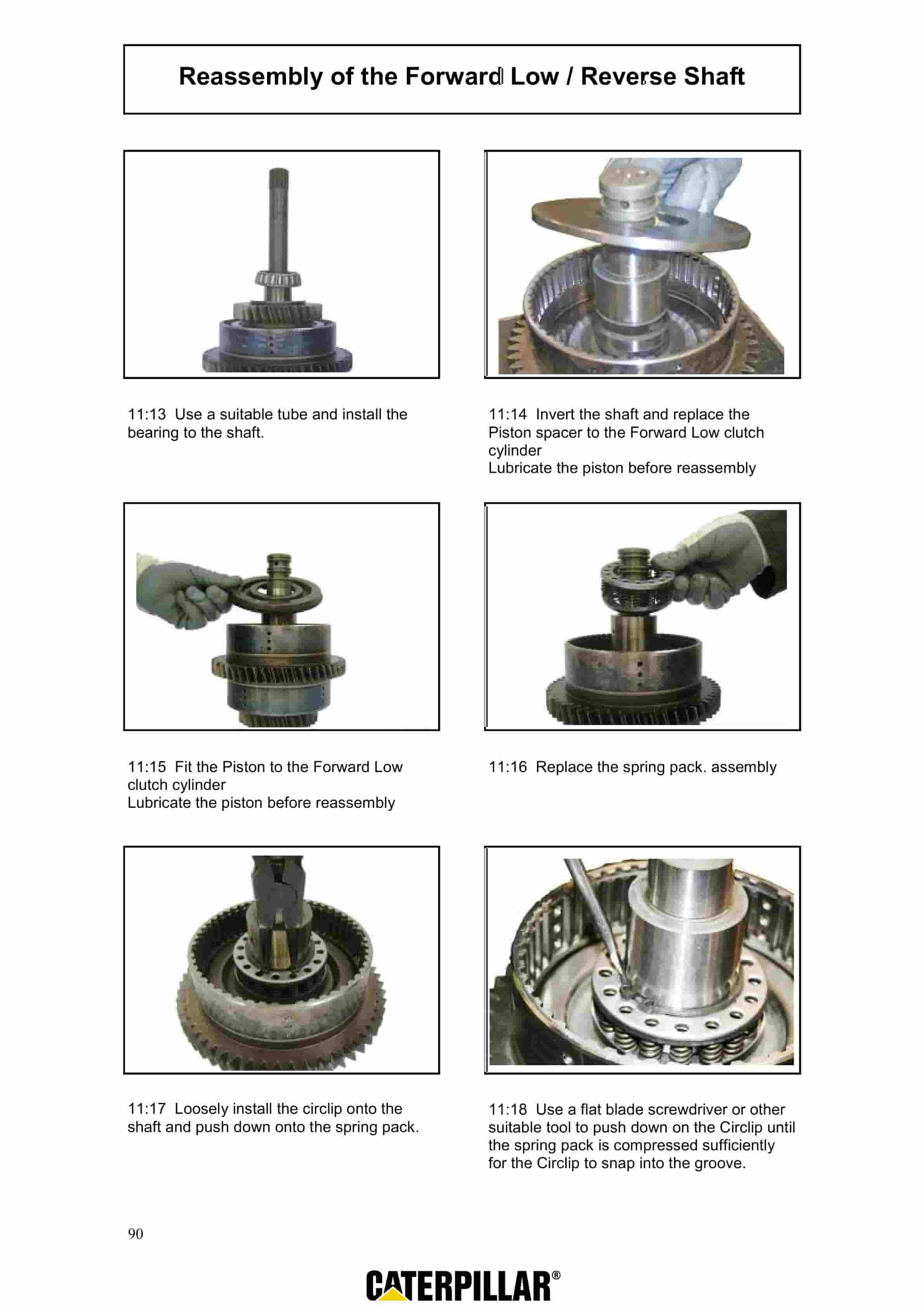 Reassembly of the Forward Low / Reverse Shaft

11:13 Use a suitable tube and install the bearing to the shaft.

11:14 Invert the shaft and replace the Piston spacer to the Forward Low clutch cylinder
Lubricate the piston before reassembly

11:15 Fit the Piston to the Forward Low clutch cylinder
Lubricate the piston before reassembly

11:16 Replace the spring pack. assembly

11:17 Loosely install the circlip onto the shaft and push down onto the spring pack.

11:18 Use a flat blade screwdriver or other suitable tool to push down on the Circlip until the spring pack is compressed sufficiently for the Circlip to snap into the groove.

90

CATERPILLAR®