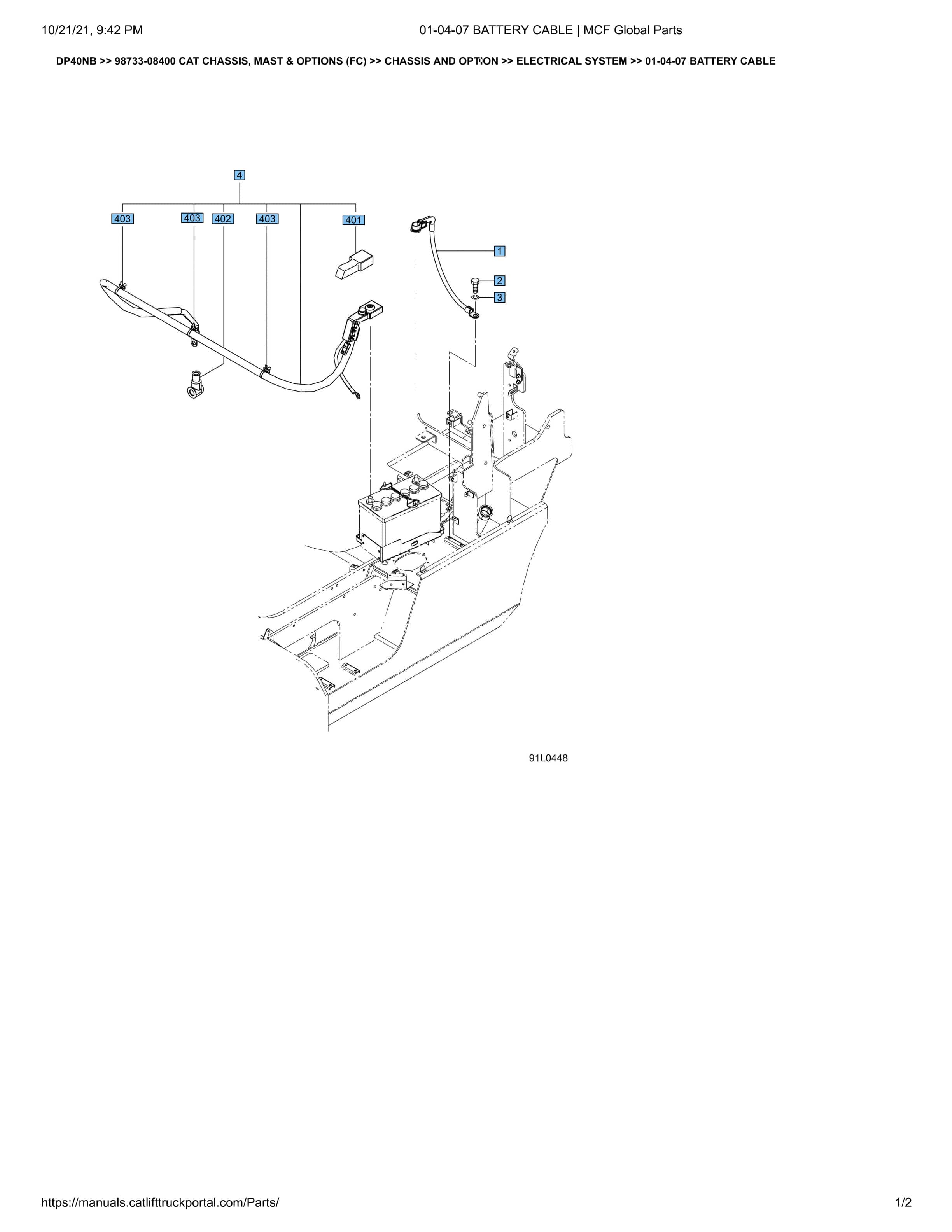 10/21/21, 9:42 PM

01-04-07 BATTERY CABLE | MCF Global Parts

DP40NB >> 98733-08400 CAT CHASSIS, MAST & OPTIONS (FC) >> CHASSIS AND OPTION >> ELECTRICAL SYSTEM >> 01-04-07 BATTERY CABLE

4

403

403

402

403

401

1

2

3

91L0448

https://manuals.catlifttruckportal.com/Parts/

1/2