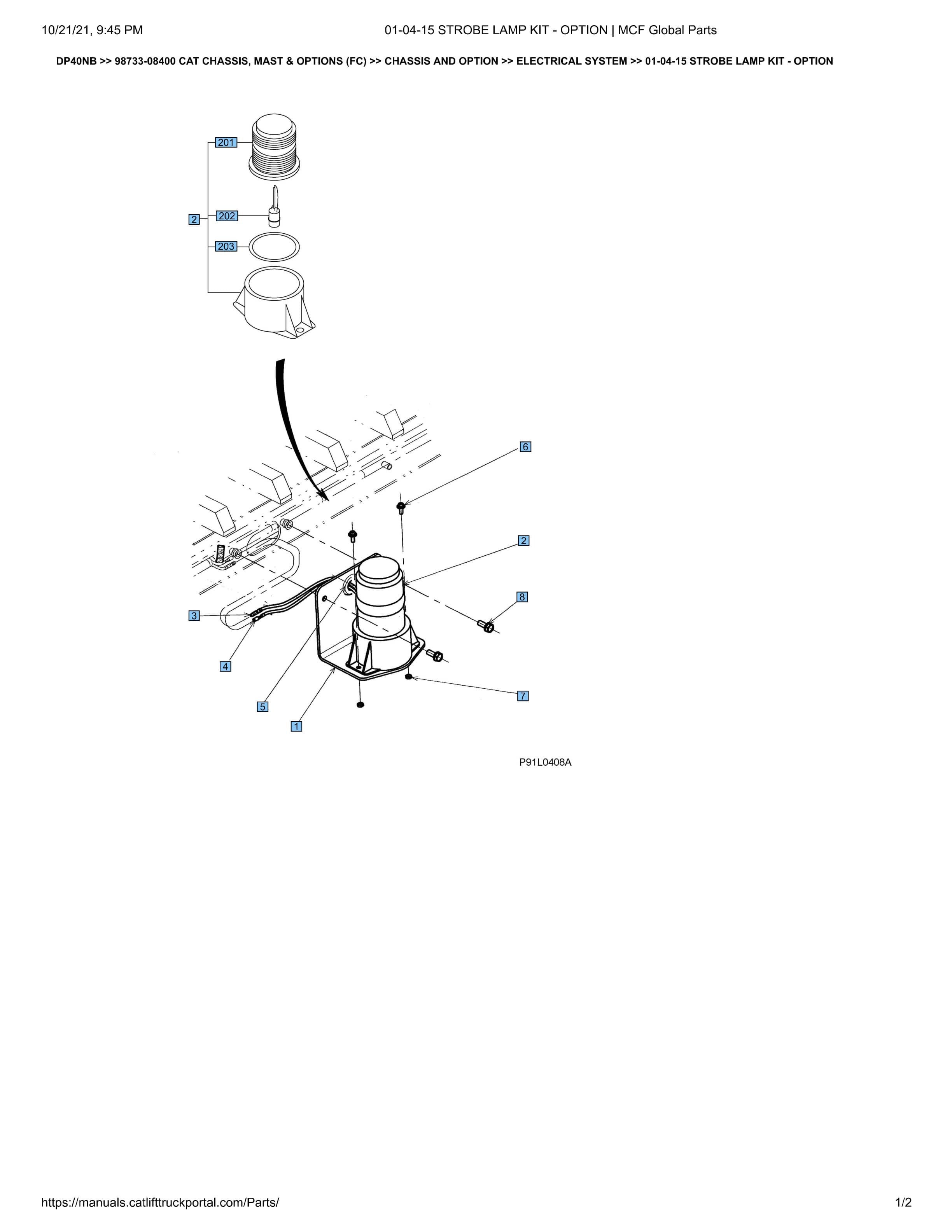 10/21/21, 9:45 PM 01-04-15 STROBE LAMP KIT - OPTION | MCF Global Parts

DP40NB >> 98733-08400 CAT CHASSIS, MAST & OPTIONS (FC) >> CHASSIS AND OPTION >> ELECTRICAL SYSTEM >> 01-04-15 STROBE LAMP KIT - OPTION

201
2
202
203
6
2
8
3
4
7
5
1

P91L0408A

https://manuals.catlifttruckportal.com/Parts/ 1/2