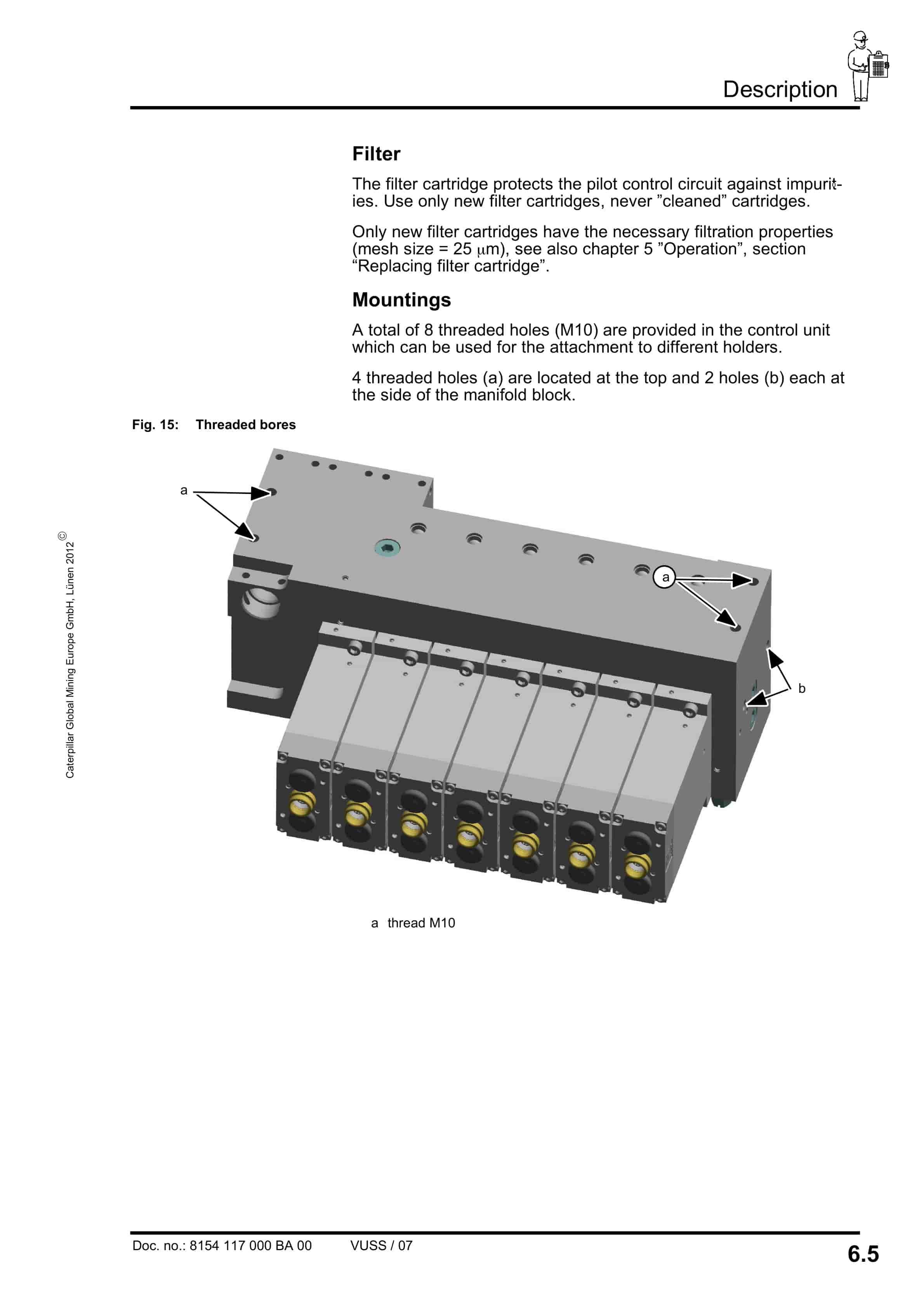 Description

Filter

The filter cartridge protects the pilot control circuit against impurities. Use only new filter cartridges, never ”cleaned” cartridges.

Only new filter cartridges have the necessary filtration properties (mesh size = 25 μm), see also chapter 5 ”Operation”, section “Replacing filter cartridge”.

Mountings

A total of 8 threaded holes (M10) are provided in the control unit which can be used for the attachment to different holders.

4 threaded holes (a) are located at the top and 2 holes (b) each at the side of the manifold block.

Fig. 15: Threaded bores

a

a

b

a thread M10

Caterpillar Global Mining Europe GmbH, Lünen 2012 ©

Doc. no.: 8154 117 000 BA 00 VUSS / 07

6.5