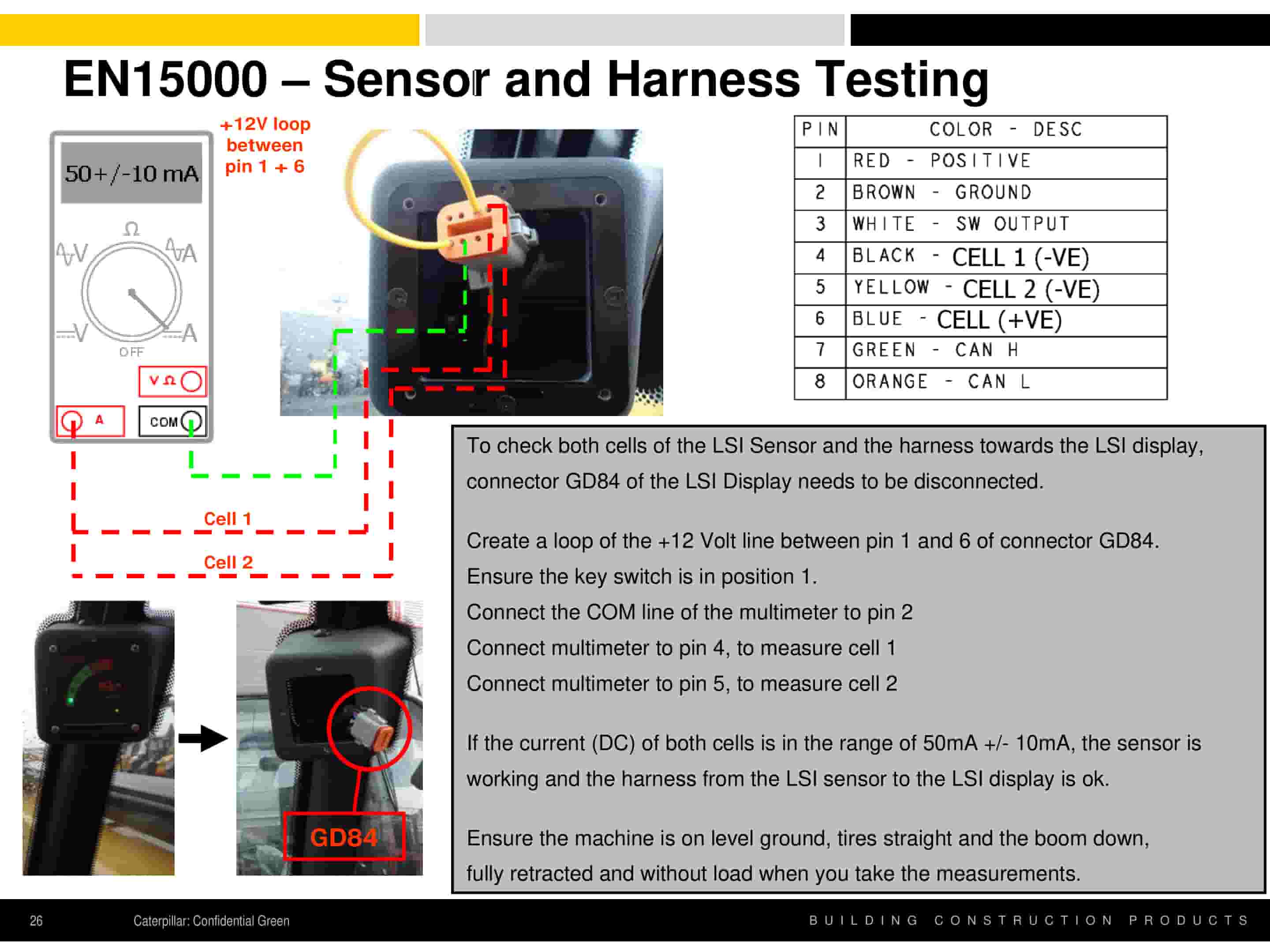 EN15000 – Sensor and Harness Testing

50+/-10 mA

Ω

V

A

V

A

OFF

V Ω

A

COM

+12V loop between pin 1 + 6

Cell 1

Cell 2

GD84

| PIN | COLOR - DESC |
|---|---|
| 1 | RED - POSITIVE |
| 2 | BROWN - GROUND |
| 3 | WHITE - SW OUTPUT |
| 4 | BLACK - CELL 1 (-VE) |
| 5 | YELLOW - CELL 2 (-VE) |
| 6 | BLUE - CELL (+VE) |
| 7 | GREEN - CAN H |
| 8 | ORANGE - CAN L |

To check both cells of the LSI Sensor and the harness towards the LSI display, connector GD84 of the LSI Display needs to be disconnected.

Create a loop of the +12 Volt line between pin 1 and 6 of connector GD84.
Ensure the key switch is in position 1.
Connect the COM line of the multimeter to pin 2
Connect multimeter to pin 4, to measure cell 1
Connect multimeter to pin 5, to measure cell 2

If the current (DC) of both cells is in the range of 50mA +/- 10mA, the sensor is working and the harness from the LSI sensor to the LSI display is ok.

Ensure the machine is on level ground, tires straight and the boom down, fully retracted and without load when you take the measurements.

26 Caterpillar: Confidential Green BUILDING CONSTRUCTION PRODUCTS