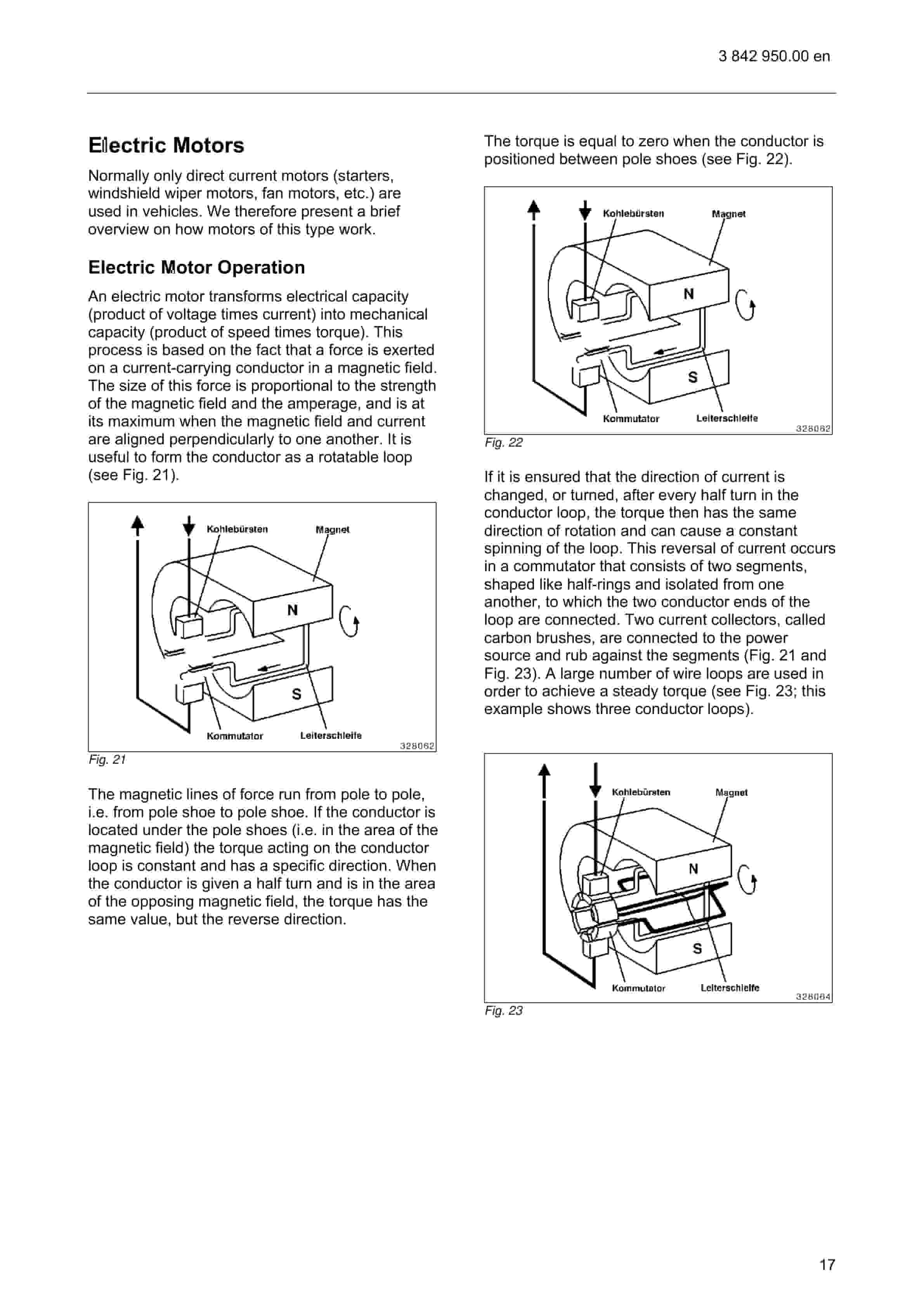 3 842 950.00 en

Electric Motors

Normally only direct current motors (starters, windshield wiper motors, fan motors, etc.) are used in vehicles. We therefore present a brief overview on how motors of this type work.

Electric Motor Operation

An electric motor transforms electrical capacity (product of voltage times current) into mechanical capacity (product of speed times torque). This process is based on the fact that a force is exerted on a current-carrying conductor in a magnetic field. The size of this force is proportional to the strength of the magnetic field and the amperage, and is at its maximum when the magnetic field and current are aligned perpendicularly to one another. It is useful to form the conductor as a rotatable loop (see Fig. 21).

Kohlebürsten
Magnet
N
S
Kommutator
Leiterschleife
328062
Fig. 21

The magnetic lines of force run from pole to pole, i.e. from pole shoe to pole shoe. If the conductor is located under the pole shoes (i.e. in the area of the magnetic field) the torque acting on the conductor loop is constant and has a specific direction. When the conductor is given a half turn and is in the area of the opposing magnetic field, the torque has the same value, but the reverse direction.

The torque is equal to zero when the conductor is positioned between pole shoes (see Fig. 22).

Kohlebürsten
Magnet
N
S
Kommutator
Leiterschleife
328062
Fig. 22

If it is ensured that the direction of current is changed, or turned, after every half turn in the conductor loop, the torque then has the same direction of rotation and can cause a constant spinning of the loop. This reversal of current occurs in a commutator that consists of two segments, shaped like half-rings and isolated from one another, to which the two conductor ends of the loop are connected. Two current collectors, called carbon brushes, are connected to the power source and rub against the segments (Fig. 21 and Fig. 23). A large number of wire loops are used in order to achieve a steady torque (see Fig. 23; this example shows three conductor loops).

Kohlebürsten
Magnet
N
S
Kommutator
Leiterschleife
328064
Fig. 23

17