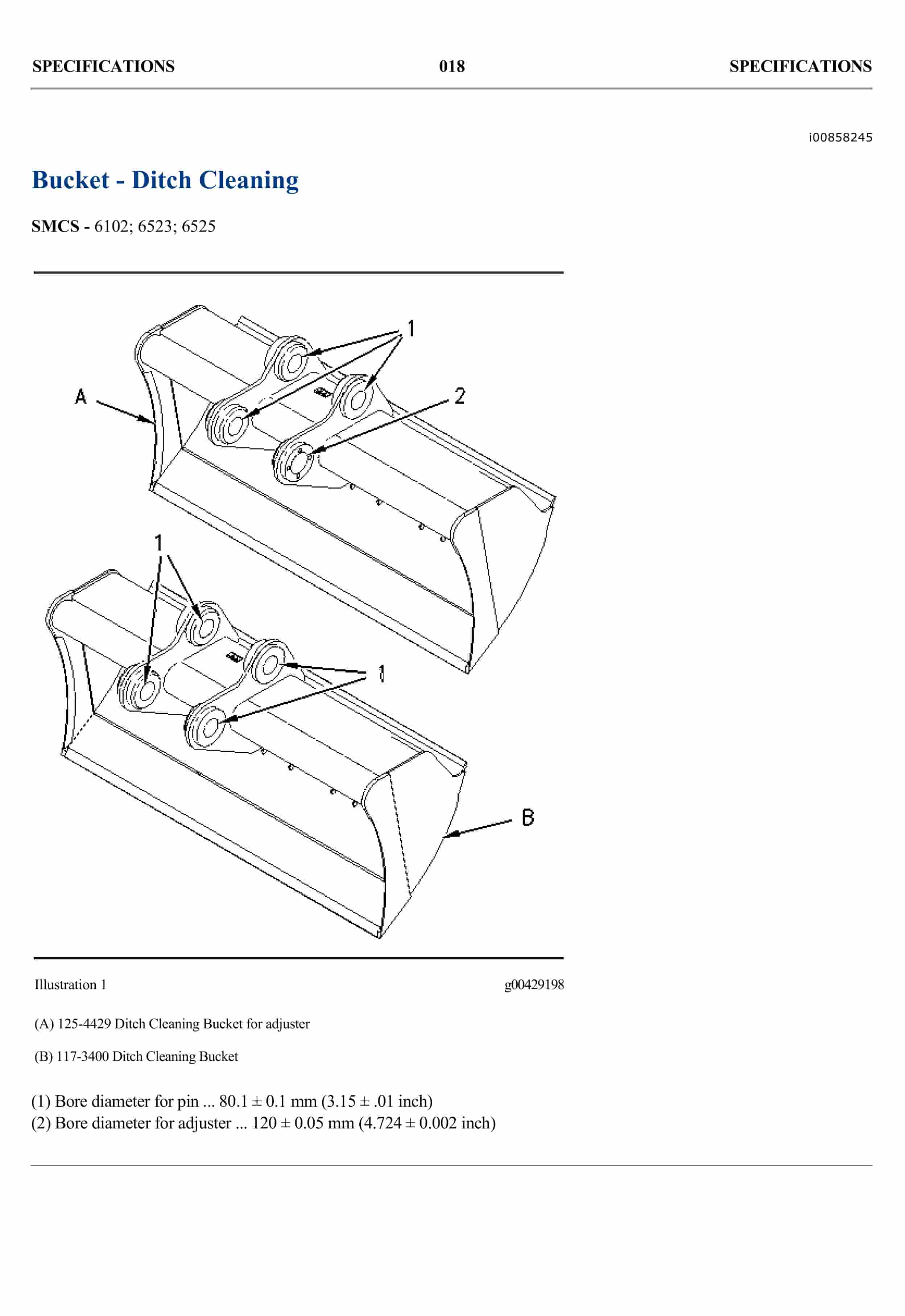 SPECIFICATIONS 018 SPECIFICATIONS

i00858245

Bucket - Ditch Cleaning

SMCS - 6102; 6523; 6525

1

A

2

1

1

B

Illustration 1 g00429198

(A) 125-4429 Ditch Cleaning Bucket for adjuster

(B) 117-3400 Ditch Cleaning Bucket

(1) Bore diameter for pin ... 80.1 ± 0.1 mm (3.15 ± .01 inch)
(2) Bore diameter for adjuster ... 120 ± 0.05 mm (4.724 ± 0.002 inch)