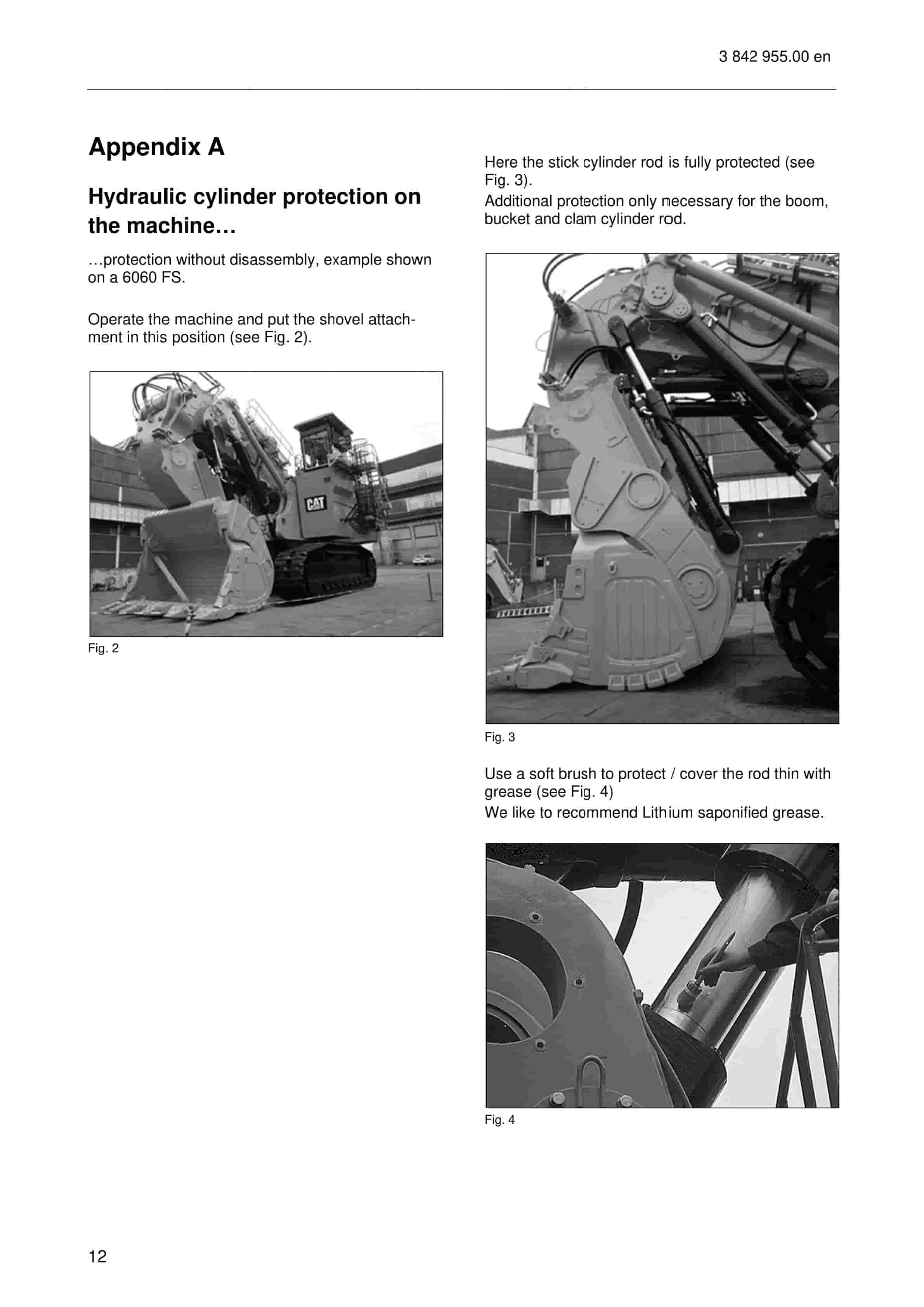 3 842 955.00 en

Appendix A

Hydraulic cylinder protection on the machine…

…protection without disassembly, example shown on a 6060 FS.

Operate the machine and put the shovel attachment in this position (see Fig. 2).

CAT

Fig. 2

Here the stick cylinder rod is fully protected (see Fig. 3).
Additional protection only necessary for the boom, bucket and clam cylinder rod.

Fig. 3

Use a soft brush to protect / cover the rod thin with grease (see Fig. 4)
We like to recommend Lithium saponified grease.

Fig. 4

12