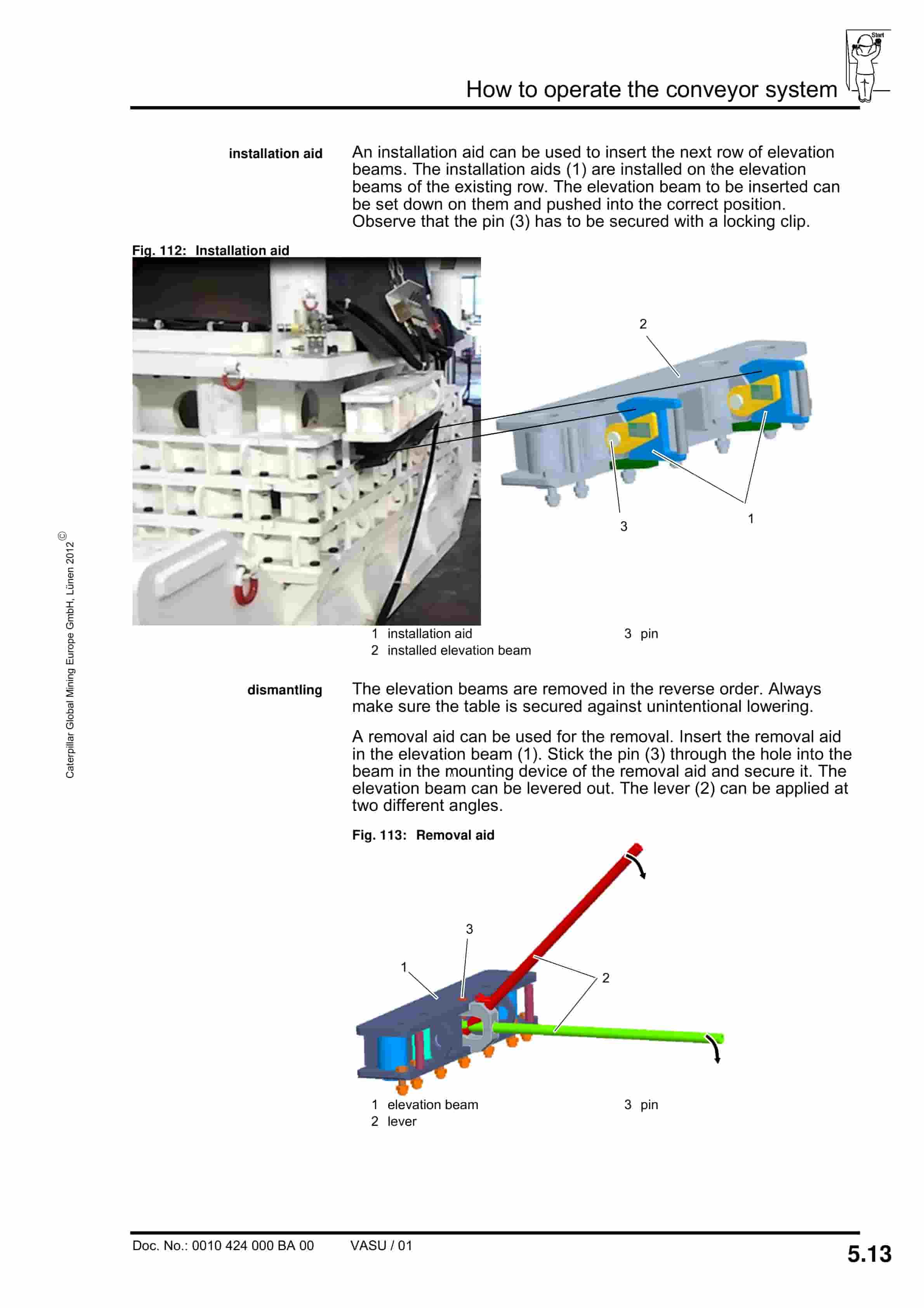 Start

How to operate the conveyor system

installation aid

An installation aid can be used to insert the next row of elevation beams. The installation aids (1) are installed on the elevation beams of the existing row. The elevation beam to be inserted can be set down on them and pushed into the correct position. Observe that the pin (3) has to be secured with a locking clip.

Fig. 112: Installation aid

2

3

1

1 installation aid
2 installed elevation beam
3 pin

dismantling

The elevation beams are removed in the reverse order. Always make sure the table is secured against unintentional lowering.

A removal aid can be used for the removal. Insert the removal aid in the elevation beam (1). Stick the pin (3) through the hole into the beam in the mounting device of the removal aid and secure it. The elevation beam can be levered out. The lever (2) can be applied at two different angles.

Fig. 113: Removal aid

3

1

2

1 elevation beam
2 lever
3 pin

Caterpillar Global Mining Europe GmbH, Lünen 2012 ©

Doc. No.: 0010 424 000 BA 00 VASU / 01

5.13