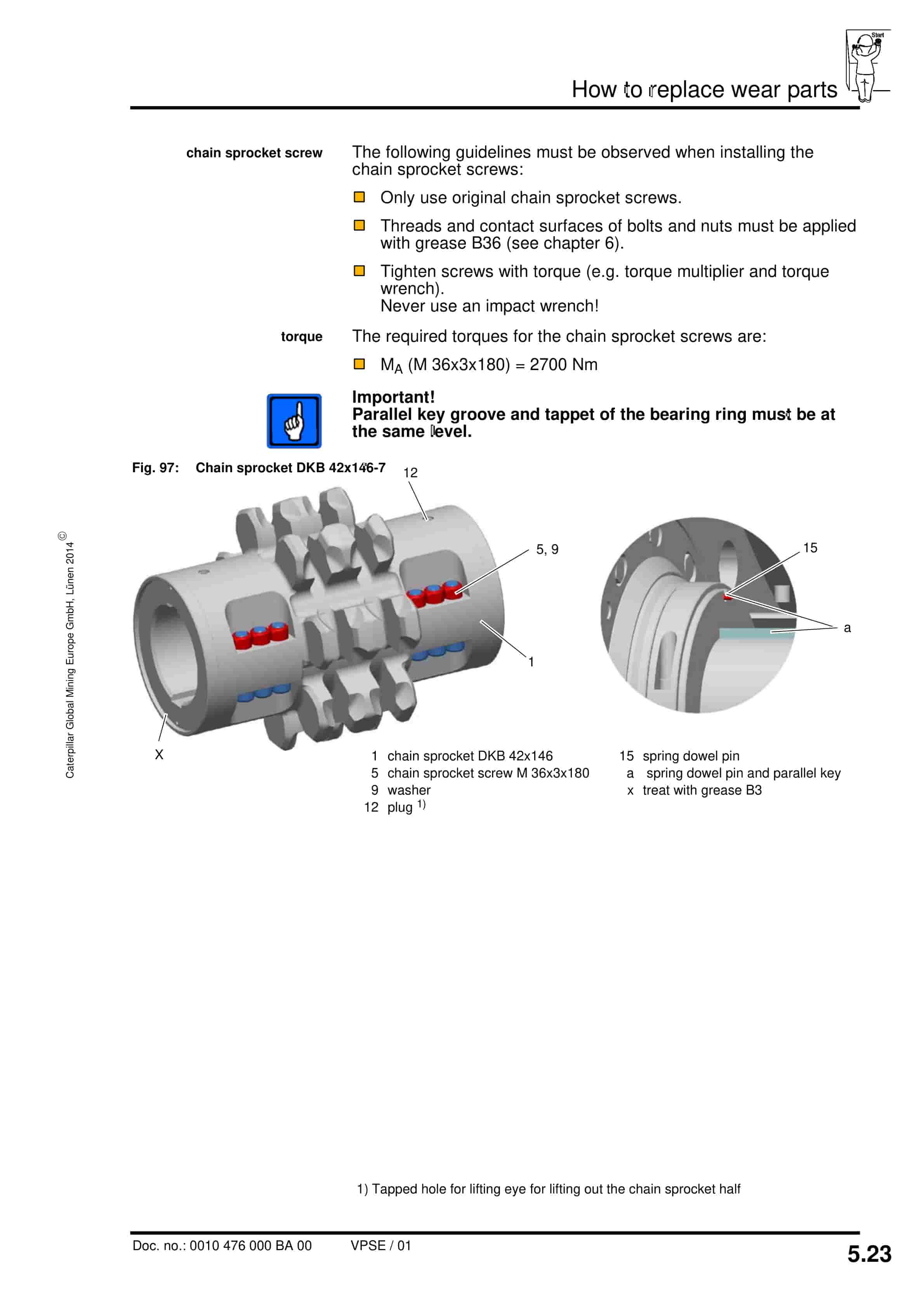 Start

How to replace wear parts

chain sprocket screw

The following guidelines must be observed when installing the chain sprocket screws:

Only use original chain sprocket screws.

Threads and contact surfaces of bolts and nuts must be applied with grease B36 (see chapter 6).

Tighten screws with torque (e.g. torque multiplier and torque wrench).
Never use an impact wrench!

torque

The required torques for the chain sprocket screws are:

$M_A$ (M 36x3x180) = 2700 Nm

Important!
Parallel key groove and tappet of the bearing ring must be at the same level.

Fig. 97: Chain sprocket DKB 42x146-7

12

5, 9

1

X

15

a

1 chain sprocket DKB 42x146
5 chain sprocket screw M 36x3x180
9 washer
12 plug $^{1)}$

15 spring dowel pin
a spring dowel pin and parallel key
x treat with grease B3

© Caterpillar Global Mining Europe GmbH, Lünen 2014

1) Tapped hole for lifting eye for lifting out the chain sprocket half

Doc. no.: 0010 476 000 BA 00 VPSE / 01

5.23