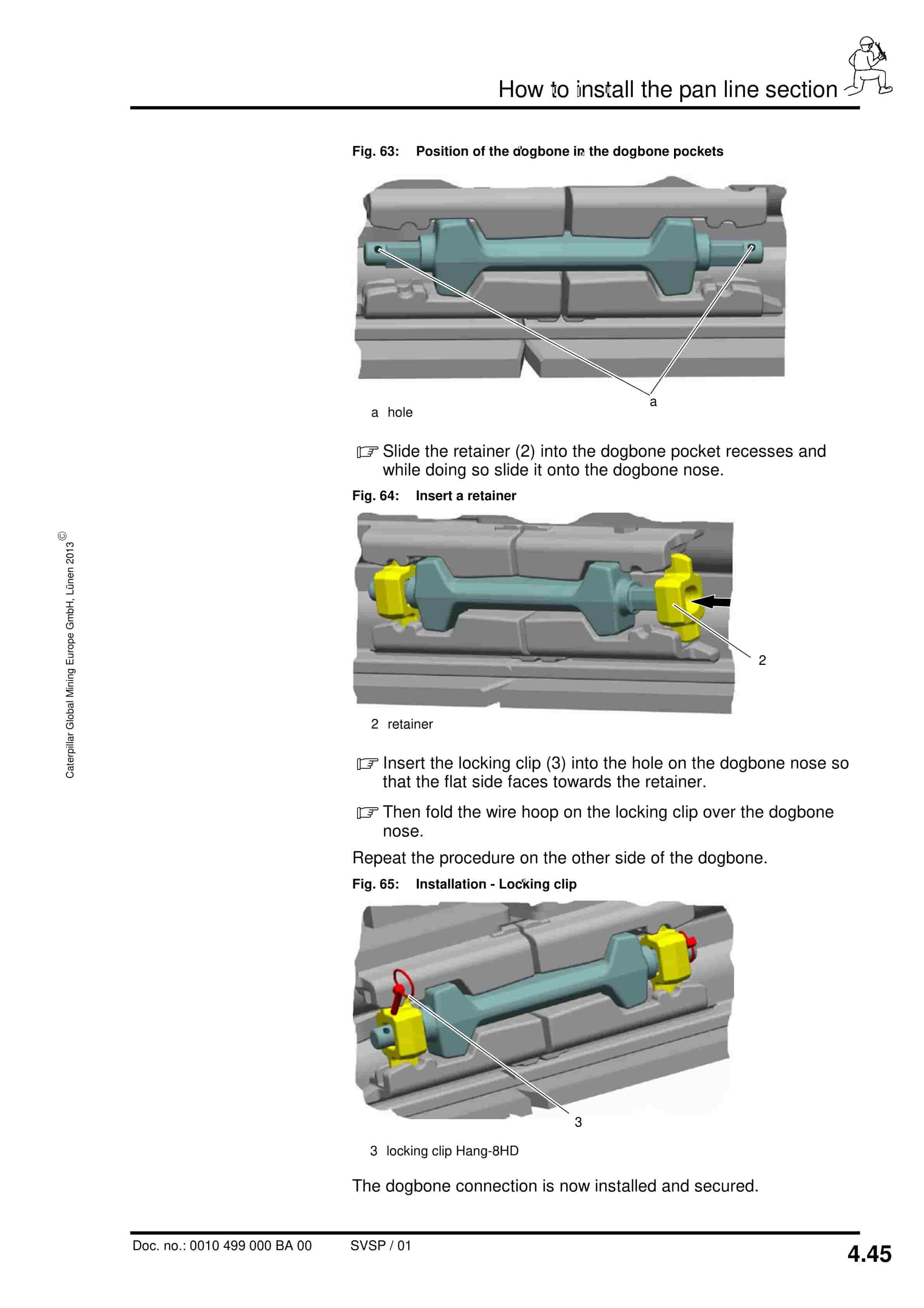 How to install the pan line section

Fig. 63: Position of the dogbone in the dogbone pockets

a

a hole

☞ Slide the retainer (2) into the dogbone pocket recesses and while doing so slide it onto the dogbone nose.

Fig. 64: Insert a retainer

2

2 retainer

☞ Insert the locking clip (3) into the hole on the dogbone nose so that the flat side faces towards the retainer.

☞ Then fold the wire hoop on the locking clip over the dogbone nose.

Repeat the procedure on the other side of the dogbone.

Fig. 65: Installation - Locking clip

3

3 locking clip Hang-8HD

The dogbone connection is now installed and secured.

Caterpillar Global Mining Europe GmbH, Lünen 2013 ©

Doc. no.: 0010 499 000 BA 00 SVSP / 01

4.45