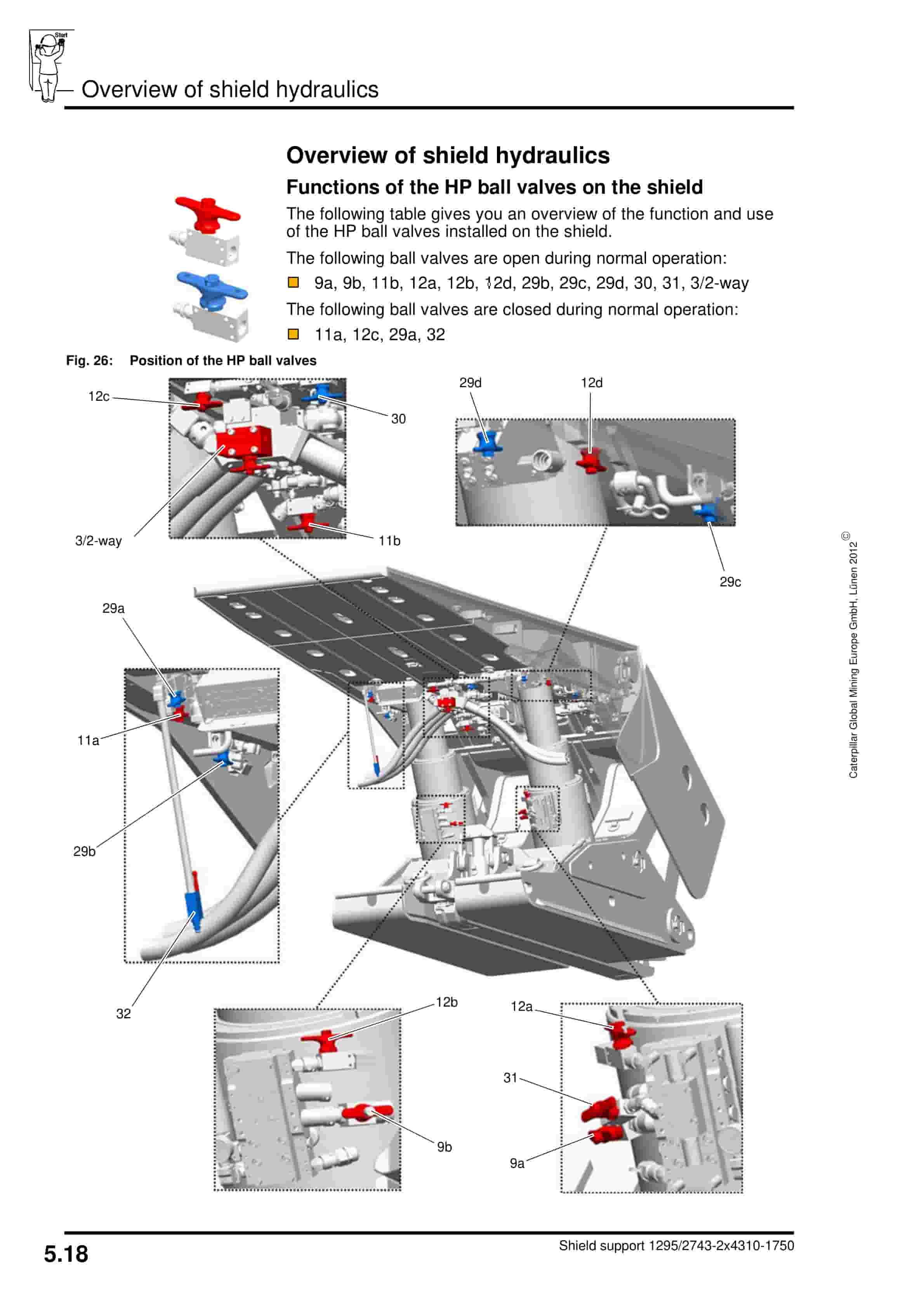 Start

Overview of shield hydraulics

Overview of shield hydraulics

Functions of the HP ball valves on the shield

The following table gives you an overview of the function and use of the HP ball valves installed on the shield.

The following ball valves are open during normal operation:

9a, 9b, 11b, 12a, 12b, 12d, 29b, 29c, 29d, 30, 31, 3/2-way

The following ball valves are closed during normal operation:

11a, 12c, 29a, 32

Fig. 26: Position of the HP ball valves

12c
30
3/2-way
11b
29d
12d
29c
29a
11a
29b
32
12b
9b
12a
31
9a

Caterpillar Global Mining Europe GmbH, Lünen 2012 ©

5.18

Shield support 1295/2743-2x4310-1750