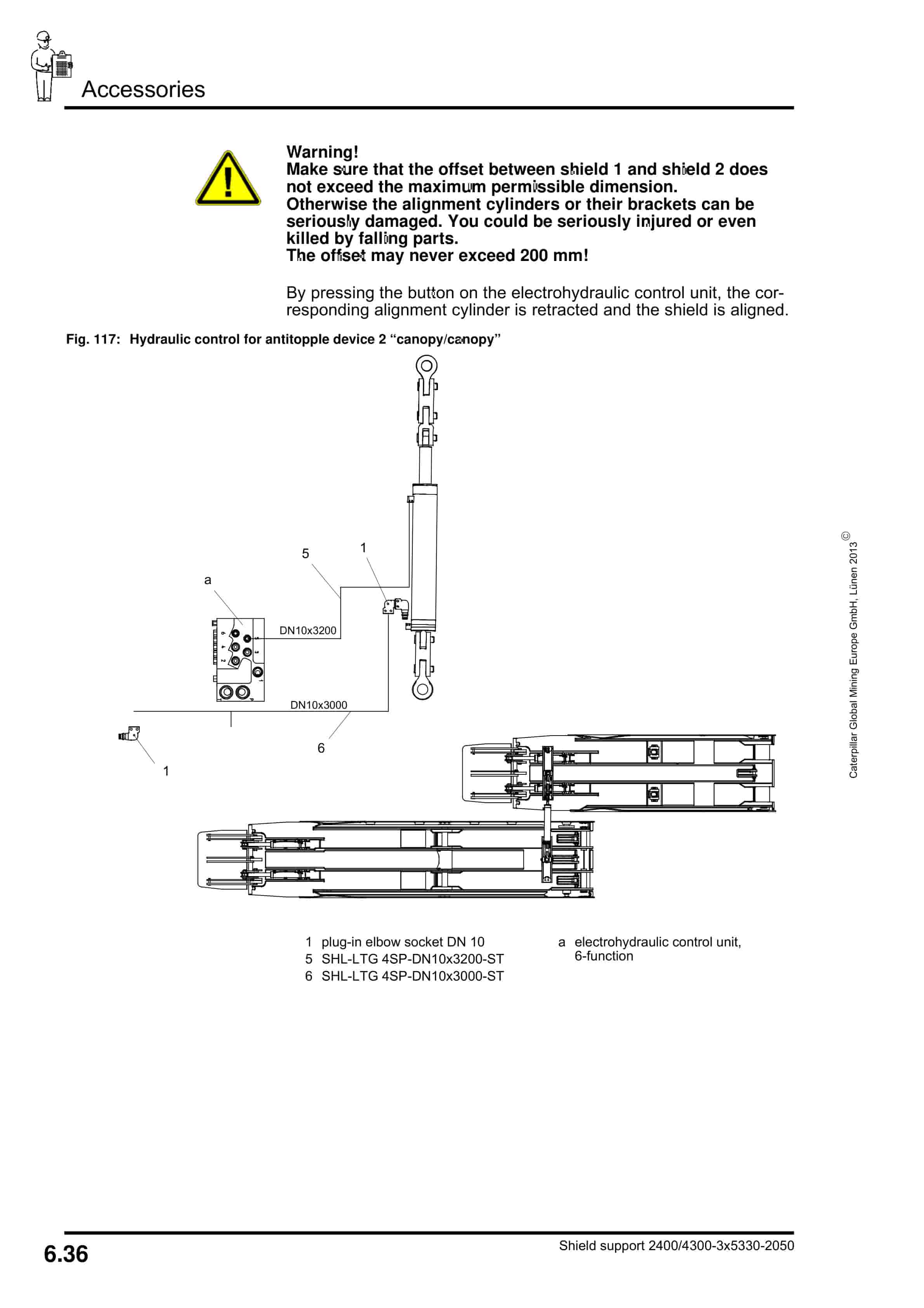 Accessories

Warning!
Make sure that the offset between shield 1 and shield 2 does not exceed the maximum permissible dimension.
Otherwise the alignment cylinders or their brackets can be seriously damaged. You could be seriously injured or even killed by falling parts.
The offset may never exceed 200 mm!

By pressing the button on the electrohydraulic control unit, the corresponding alignment cylinder is retracted and the shield is aligned.

Fig. 117: Hydraulic control for antitopple device 2 “canopy/canopy”

5
1
a
DN10x3200
DN10x3000
6
1

1 plug-in elbow socket DN 10
5 SHL-LTG 4SP-DN10x3200-ST
6 SHL-LTG 4SP-DN10x3000-ST

a electrohydraulic control unit, 6-function

Caterpillar Global Mining Europe GmbH, Lünen 2013 ©

6.36

Shield support 2400/4300-3x5330-2050