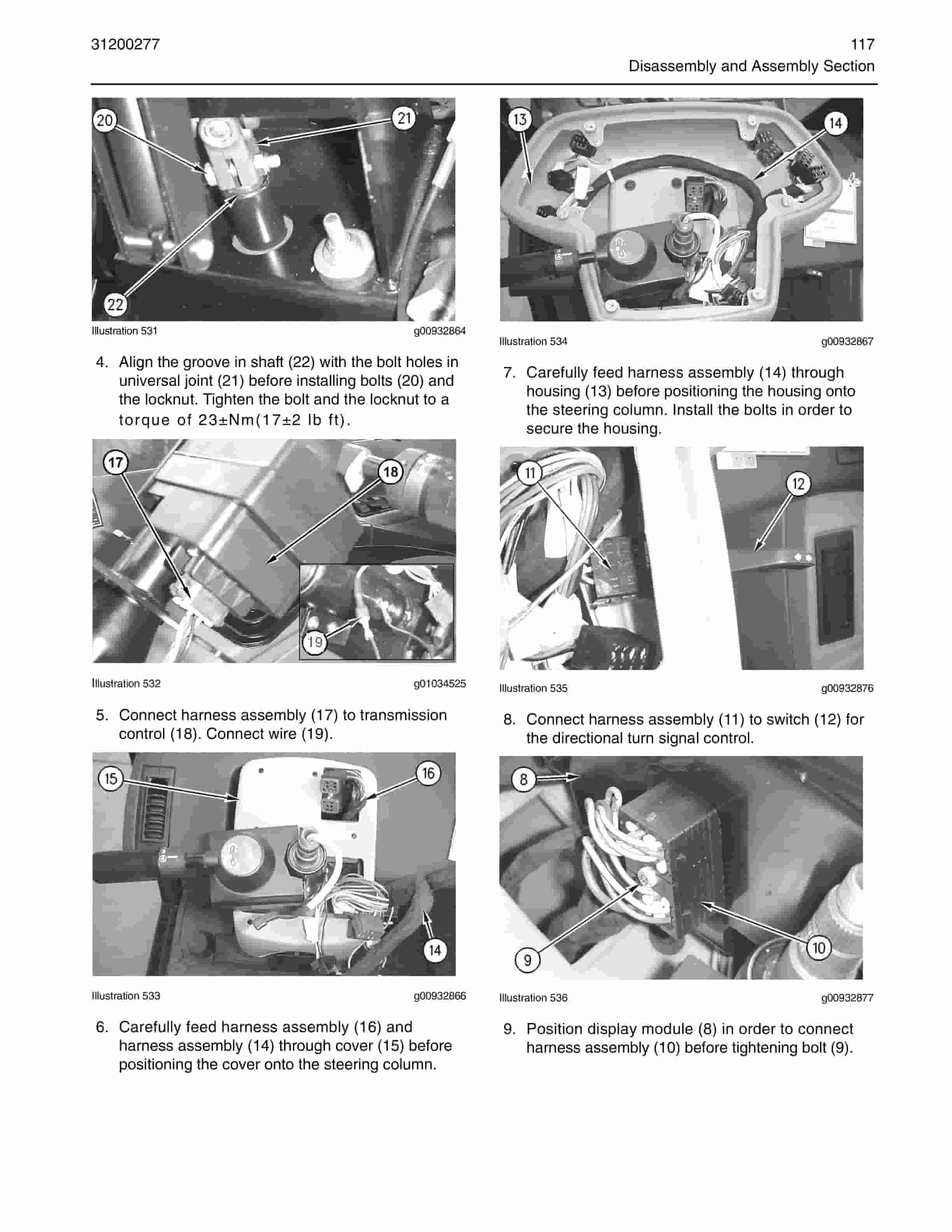 31200277

117
Disassembly and Assembly Section

20
21
22

Illustration 531 g00932864

4. Align the groove in shaft (22) with the bolt holes in universal joint (21) before installing bolts (20) and the locknut. Tighten the bolt and the locknut to a torque of 23±Nm(17±2 lb ft).

17
18
19

Illustration 532 g01034525

5. Connect harness assembly (17) to transmission control (18). Connect wire (19).

15
16
14

Illustration 533 g00932866

6. Carefully feed harness assembly (16) and harness assembly (14) through cover (15) before positioning the cover onto the steering column.

13
14

Illustration 534 g00932867

7. Carefully feed harness assembly (14) through housing (13) before positioning the housing onto the steering column. Install the bolts in order to secure the housing.

11
12

Illustration 535 g00932876

8. Connect harness assembly (11) to switch (12) for the directional turn signal control.

8
9
10

Illustration 536 g00932877

9. Position display module (8) in order to connect harness assembly (10) before tightening bolt (9).