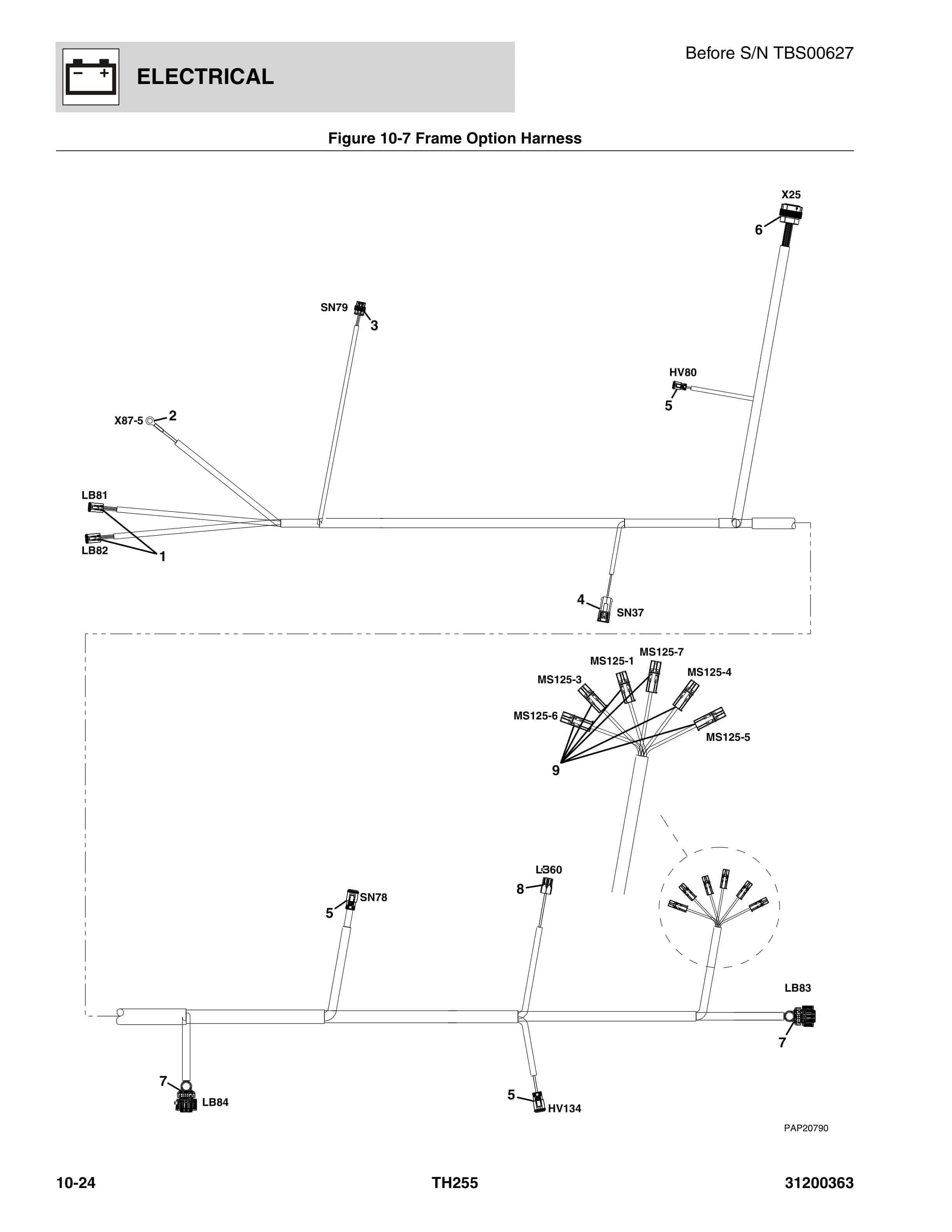 ELECTRICAL

Before S/N TBS00627

Figure 10-7 Frame Option Harness

X25
6
SN79
3
HV80
5
X87-5
2
LB81
LB82
1
4
SN37
MS125-7
MS125-1
MS125-4
MS125-3
MS125-6
MS125-5
9
LB60
8
SN78
5
LB83
7
7
LB84
5
HV134

PAP20790

10-24 TH255 31200363