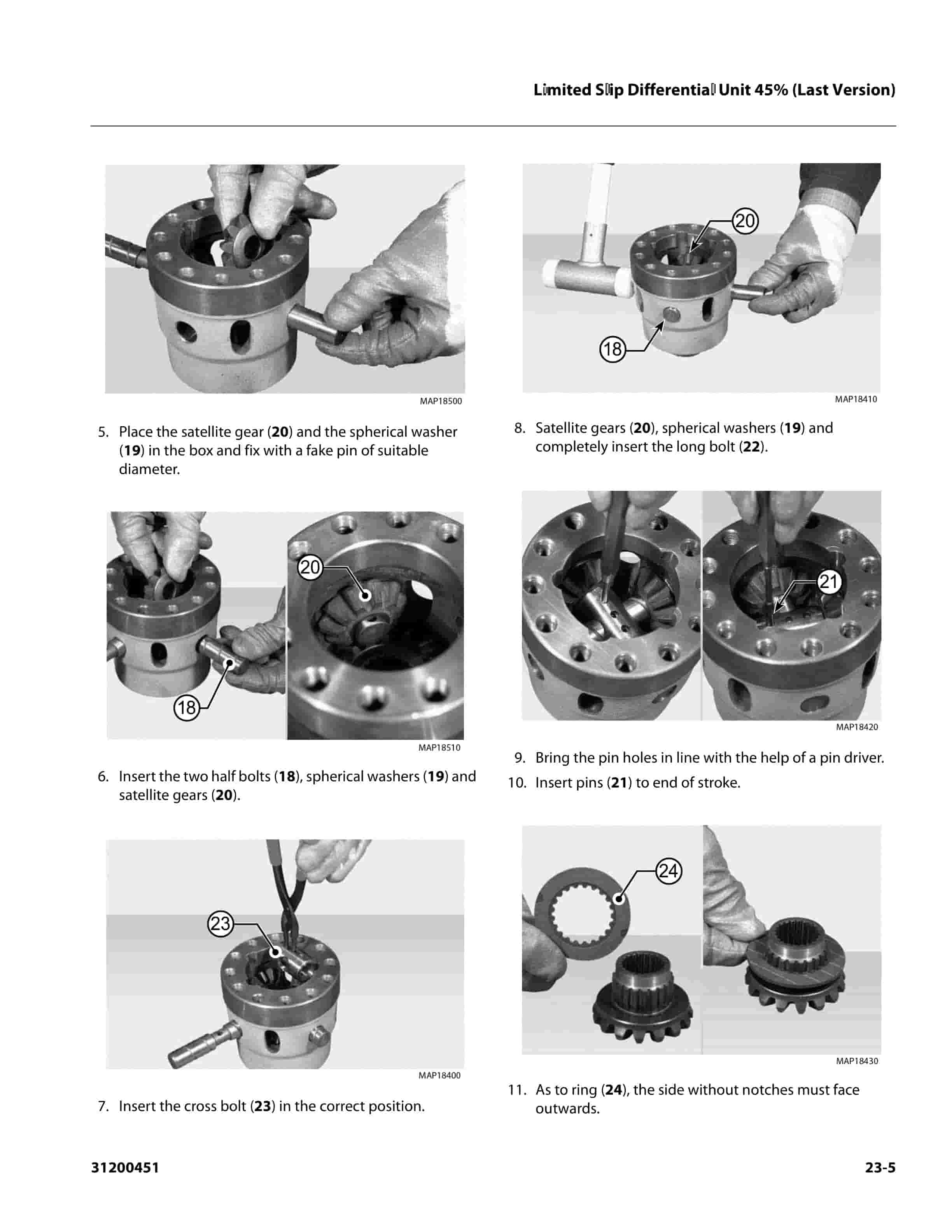 Limited Slip Differential Unit 45% (Last Version)

MAP18500

5. Place the satellite gear (**20**) and the spherical washer (**19**) in the box and fix with a fake pin of suitable diameter.

20

18

MAP18510

6. Insert the two half bolts (**18**), spherical washers (**19**) and satellite gears (**20**).

23

MAP18400

7. Insert the cross bolt (**23**) in the correct position.

20

18

MAP18410

8. Satellite gears (**20**), spherical washers (**19**) and completely insert the long bolt (**22**).

21

MAP18420

9. Bring the pin holes in line with the help of a pin driver.

10. Insert pins (**21**) to end of stroke.

24

MAP18430

11. As to ring (**24**), the side without notches must face outwards.

31200451

23-5