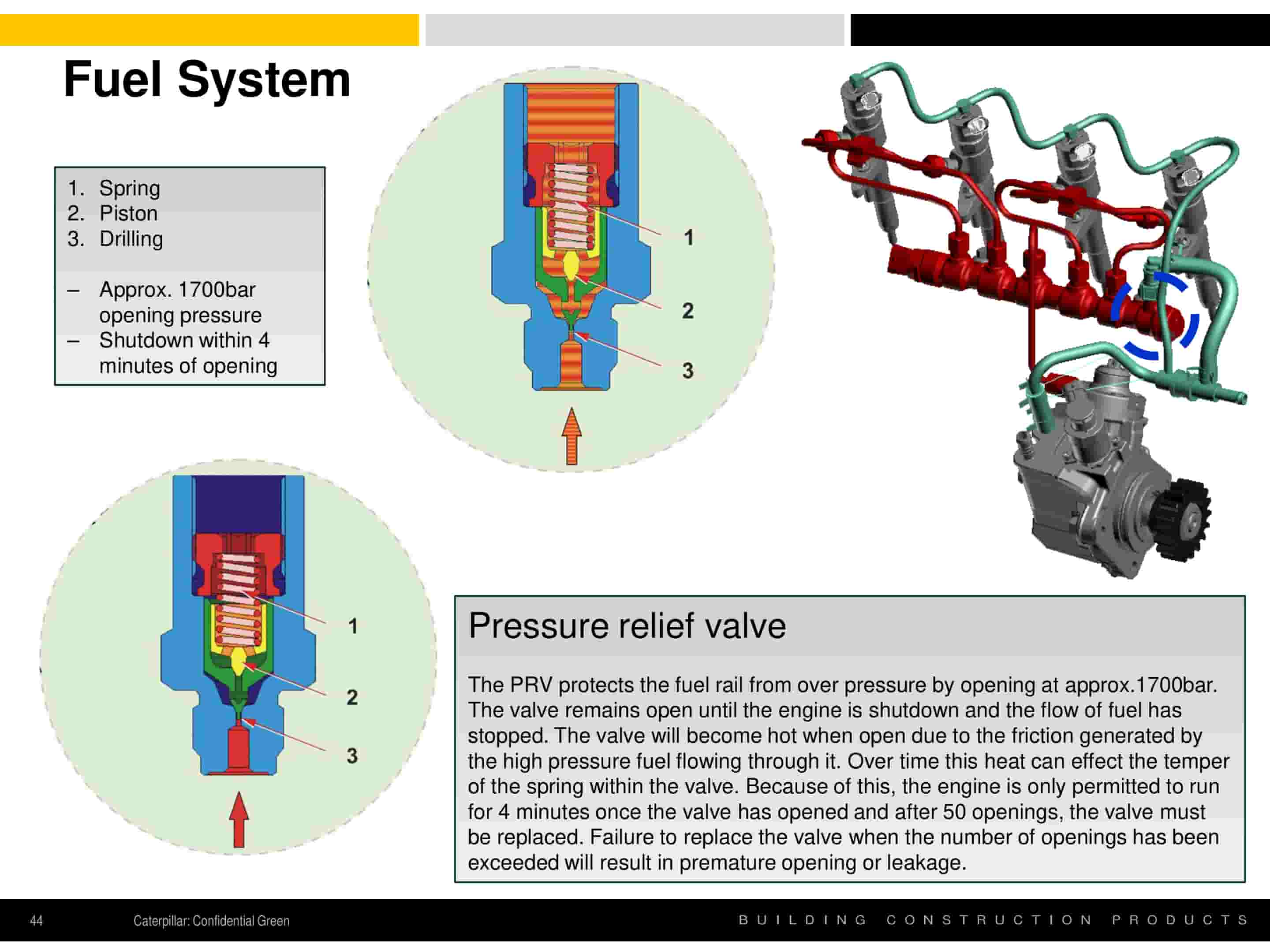 Fuel System

1. Spring
2. Piston
3. Drilling

– Approx. 1700bar opening pressure
– Shutdown within 4 minutes of opening

1
2
3

1
2
3

Pressure relief valve

The PRV protects the fuel rail from over pressure by opening at approx.1700bar. The valve remains open until the engine is shutdown and the flow of fuel has stopped. The valve will become hot when open due to the friction generated by the high pressure fuel flowing through it. Over time this heat can effect the temper of the spring within the valve. Because of this, the engine is only permitted to run for 4 minutes once the valve has opened and after 50 openings, the valve must be replaced. Failure to replace the valve when the number of openings has been exceeded will result in premature opening or leakage.

44 Caterpillar: Confidential Green BUILDING CONSTRUCTION PRODUCTS