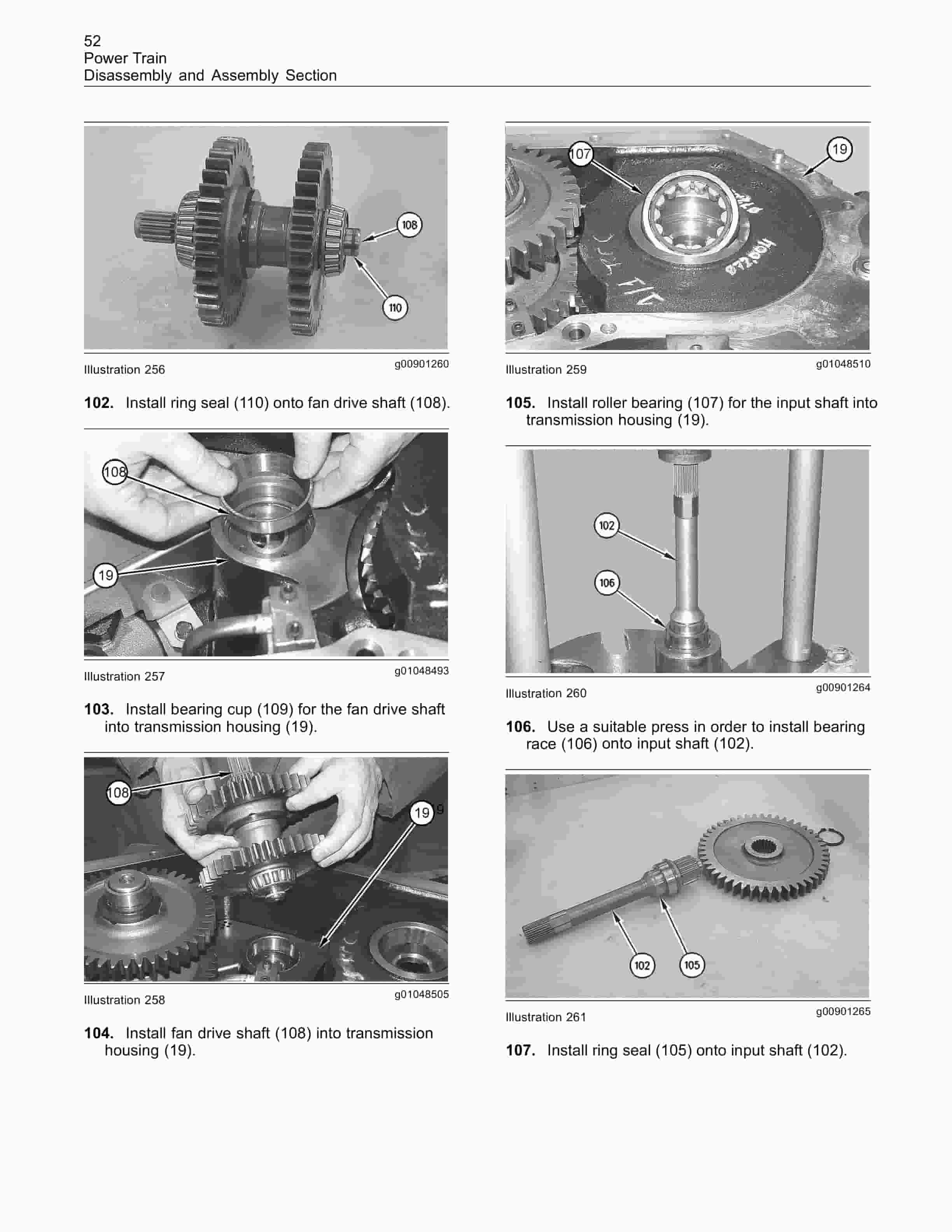 52
Power Train
Disassembly and Assembly Section

108
110

Illustration 256 g00901260

**102.** Install ring seal (110) onto fan drive shaft (108).

108
19

Illustration 257 g01048493

**103.** Install bearing cup (109) for the fan drive shaft into transmission housing (19).

108
19

Illustration 258 g01048505

**104.** Install fan drive shaft (108) into transmission housing (19).

107
19

Illustration 259 g01048510

**105.** Install roller bearing (107) for the input shaft into transmission housing (19).

102
106

Illustration 260 g00901264

**106.** Use a suitable press in order to install bearing race (106) onto input shaft (102).

102
105

Illustration 261 g00901265

**107.** Install ring seal (105) onto input shaft (102).