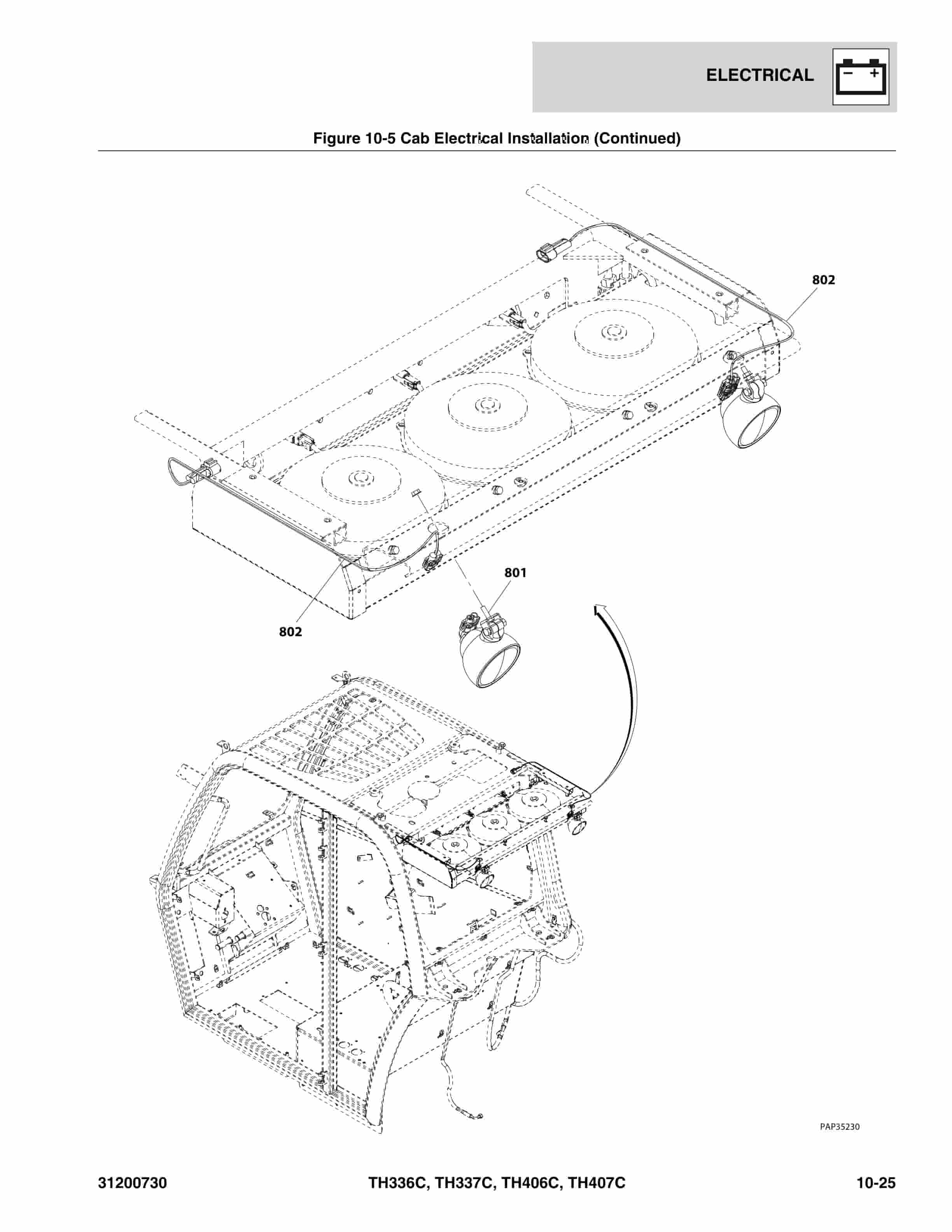 ELECTRICAL

Figure 10-5 Cab Electrical Installation (Continued)

802

801

802

PAP35230

31200730

TH336C, TH337C, TH406C, TH407C

10-25