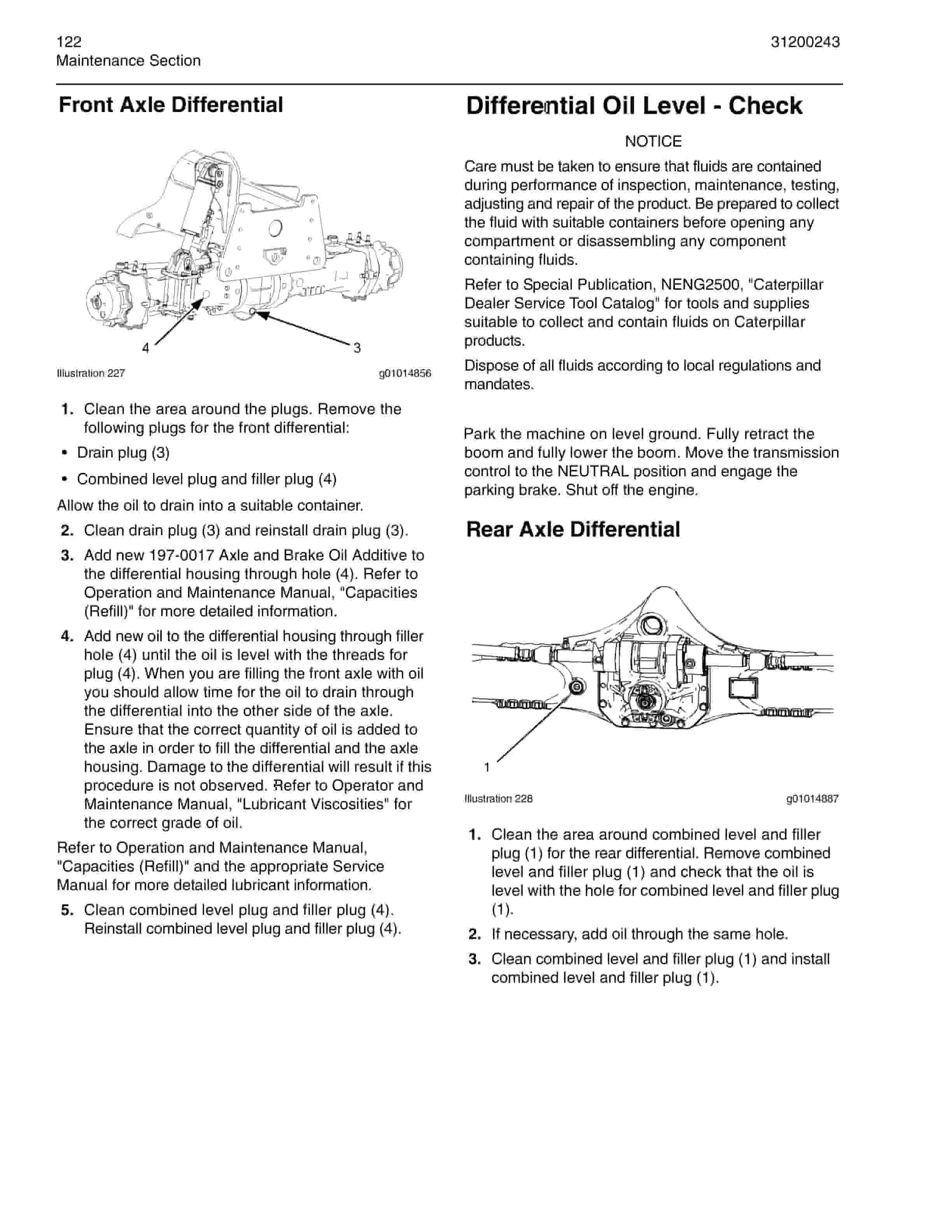 122
Maintenance Section

31200243

Front Axle Differential

4

3

Illustration 227

g01014856

1. Clean the area around the plugs. Remove the following plugs for the front differential:

• Drain plug (3)

• Combined level plug and filler plug (4)

Allow the oil to drain into a suitable container.

2. Clean drain plug (3) and reinstall drain plug (3).

3. Add new 197-0017 Axle and Brake Oil Additive to the differential housing through hole (4). Refer to Operation and Maintenance Manual, "Capacities (Refill)" for more detailed information.

4. Add new oil to the differential housing through filler hole (4) until the oil is level with the threads for plug (4). When you are filling the front axle with oil you should allow time for the oil to drain through the differential into the other side of the axle. Ensure that the correct quantity of oil is added to the axle in order to fill the differential and the axle housing. Damage to the differential will result if this procedure is not observed. Refer to Operator and Maintenance Manual, "Lubricant Viscosities" for the correct grade of oil.

Refer to Operation and Maintenance Manual, "Capacities (Refill)" and the appropriate Service Manual for more detailed lubricant information.

5. Clean combined level plug and filler plug (4). Reinstall combined level plug and filler plug (4).

Differential Oil Level - Check

NOTICE

Care must be taken to ensure that fluids are contained during performance of inspection, maintenance, testing, adjusting and repair of the product. Be prepared to collect the fluid with suitable containers before opening any compartment or disassembling any component containing fluids.

Refer to Special Publication, NENG2500, "Caterpillar Dealer Service Tool Catalog" for tools and supplies suitable to collect and contain fluids on Caterpillar products.

Dispose of all fluids according to local regulations and mandates.

Park the machine on level ground. Fully retract the boom and fully lower the boom. Move the transmission control to the NEUTRAL position and engage the parking brake. Shut off the engine.

Rear Axle Differential

1

Illustration 228

g01014887

1. Clean the area around combined level and filler plug (1) for the rear differential. Remove combined level and filler plug (1) and check that the oil is level with the hole for combined level and filler plug (1).

2. If necessary, add oil through the same hole.

3. Clean combined level and filler plug (1) and install combined level and filler plug (1).