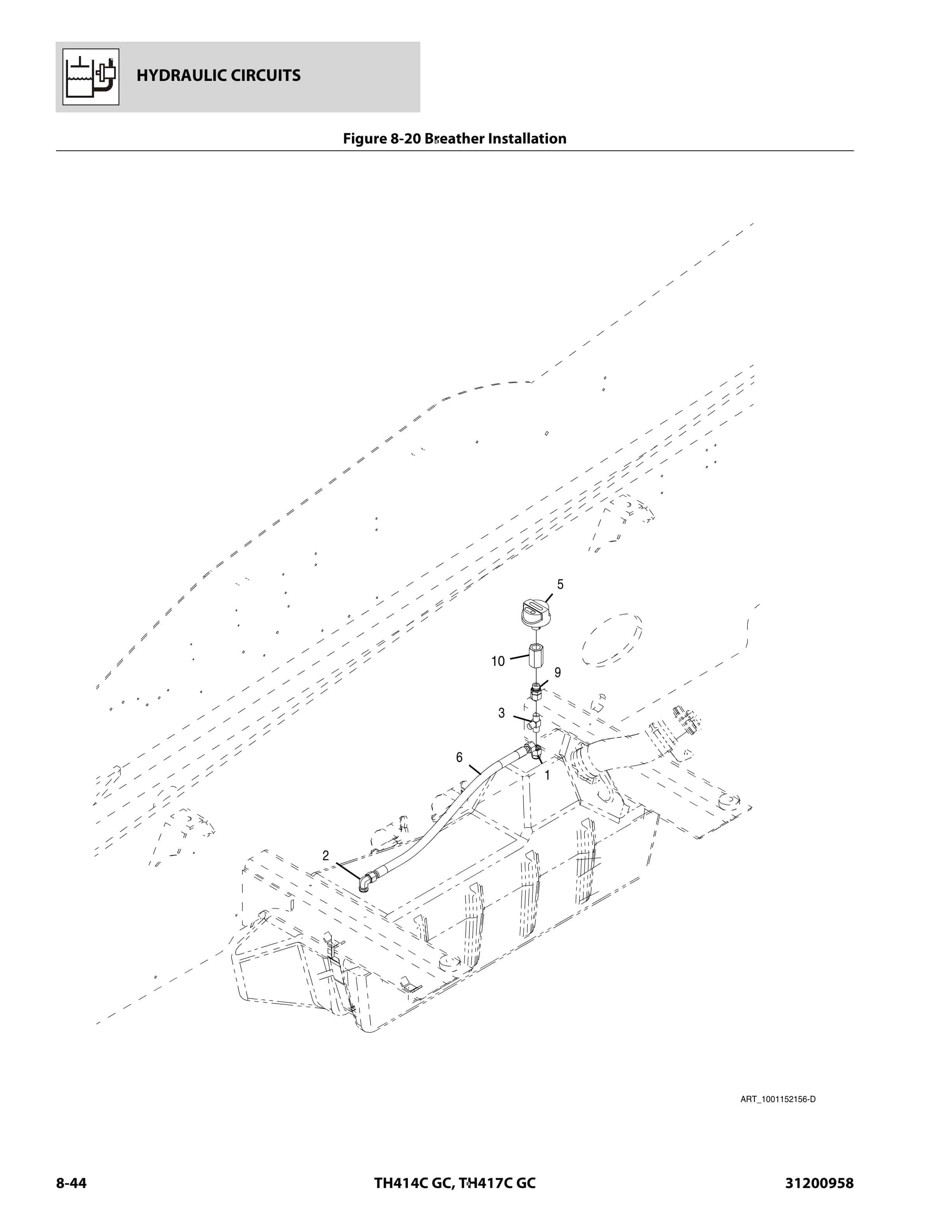 HYDRAULIC CIRCUITS

Figure 8-20 Breather Installation

5
10
9
3
6
1
2

ART_1001152156-D

8-44 TH414C GC, TH417C GC 31200958