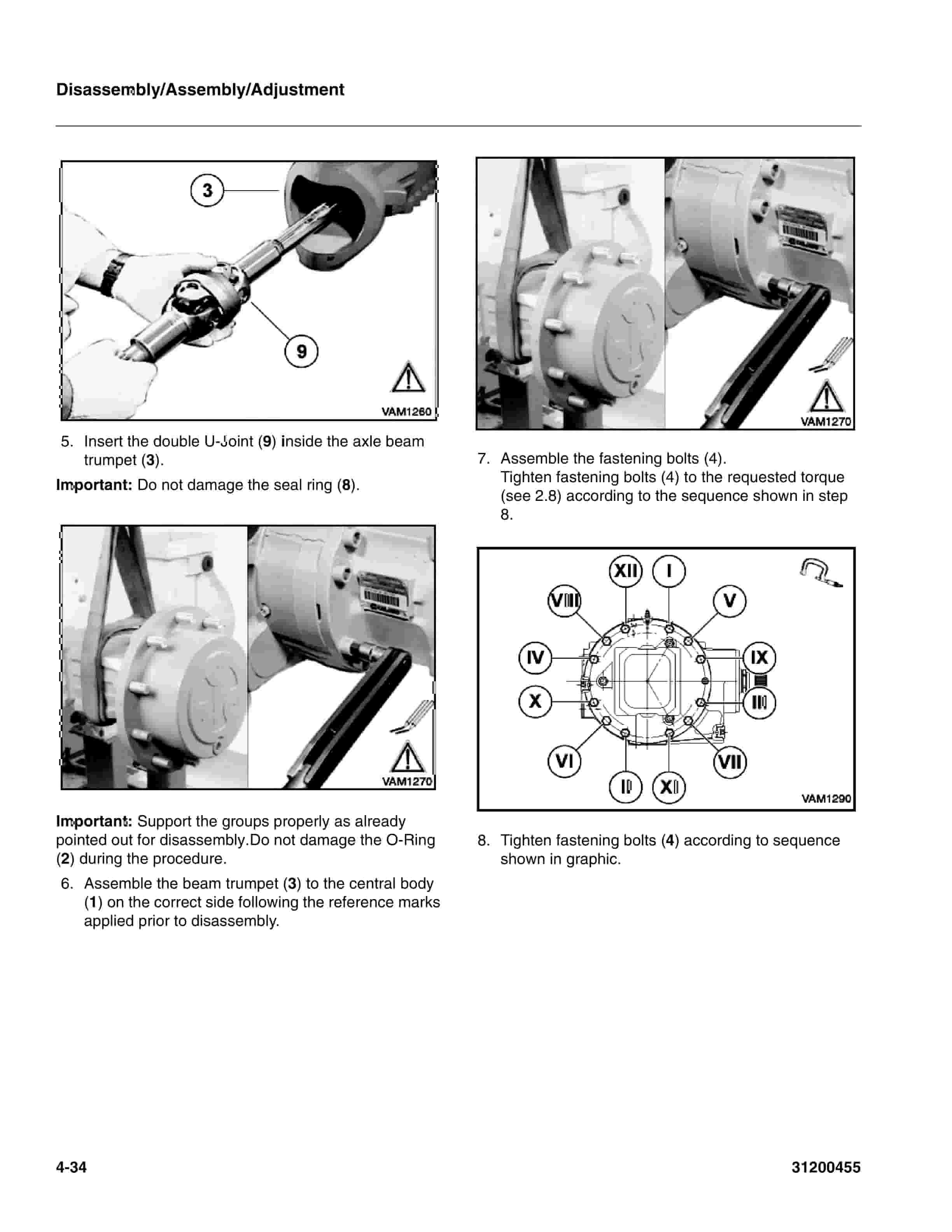 Disassembly/Assembly/Adjustment

3

9

VAM1260

5. Insert the double U-Joint (9) inside the axle beam trumpet (3).

Important: Do not damage the seal ring (8).

VAM1270

Important: Support the groups properly as already pointed out for disassembly.Do not damage the O-Ring (2) during the procedure.

6. Assemble the beam trumpet (3) to the central body (1) on the correct side following the reference marks applied prior to disassembly.

VAM1270

7. Assemble the fastening bolts (4).
Tighten fastening bolts (4) to the requested torque (see 2.8) according to the sequence shown in step 8.

XII I VIII V IV IX X III VI VII II XI

VAM1290

8. Tighten fastening bolts (4) according to sequence shown in graphic.

4-34

31200455