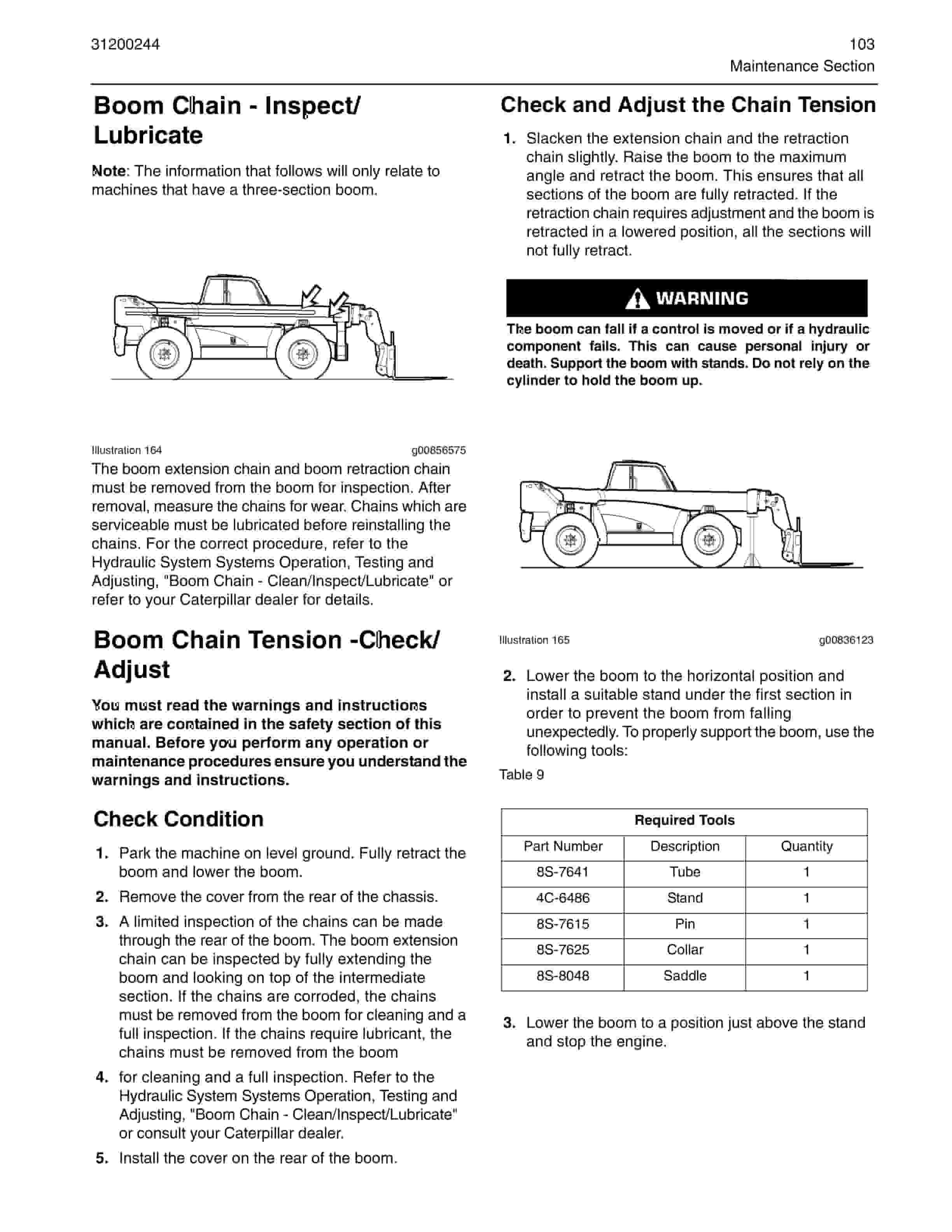 31200244

103
Maintenance Section

Boom Chain - Inspect/ Lubricate

Note: The information that follows will only relate to machines that have a three-section boom.

Illustration 164 g00856575

The boom extension chain and boom retraction chain must be removed from the boom for inspection. After removal, measure the chains for wear. Chains which are serviceable must be lubricated before reinstalling the chains. For the correct procedure, refer to the Hydraulic System Systems Operation, Testing and Adjusting, "Boom Chain - Clean/Inspect/Lubricate" or refer to your Caterpillar dealer for details.

Boom Chain Tension -Check/ Adjust

You must read the warnings and instructions which are contained in the safety section of this manual. Before you perform any operation or maintenance procedures ensure you understand the warnings and instructions.

Check Condition

1. Park the machine on level ground. Fully retract the boom and lower the boom.

2. Remove the cover from the rear of the chassis.

3. A limited inspection of the chains can be made through the rear of the boom. The boom extension chain can be inspected by fully extending the boom and looking on top of the intermediate section. If the chains are corroded, the chains must be removed from the boom for cleaning and a full inspection. If the chains require lubricant, the chains must be removed from the boom

4. for cleaning and a full inspection. Refer to the Hydraulic System Systems Operation, Testing and Adjusting, "Boom Chain - Clean/Inspect/Lubricate" or consult your Caterpillar dealer.

5. Install the cover on the rear of the boom.

Check and Adjust the Chain Tension

1. Slacken the extension chain and the retraction chain slightly. Raise the boom to the maximum angle and retract the boom. This ensures that all sections of the boom are fully retracted. If the retraction chain requires adjustment and the boom is retracted in a lowered position, all the sections will not fully retract.

WARNING

The boom can fall if a control is moved or if a hydraulic component fails. This can cause personal injury or death. Support the boom with stands. Do not rely on the cylinder to hold the boom up.

Illustration 165 g00836123

2. Lower the boom to the horizontal position and install a suitable stand under the first section in order to prevent the boom from falling unexpectedly. To properly support the boom, use the following tools:

Table 9

| Required Tools | | |
|---|---|---|
| Part Number | Description | Quantity |
| 8S-7641 | Tube | 1 |
| 4C-6486 | Stand | 1 |
| 8S-7615 | Pin | 1 |
| 8S-7625 | Collar | 1 |
| 8S-8048 | Saddle | 1 |

3. Lower the boom to a position just above the stand and stop the engine.