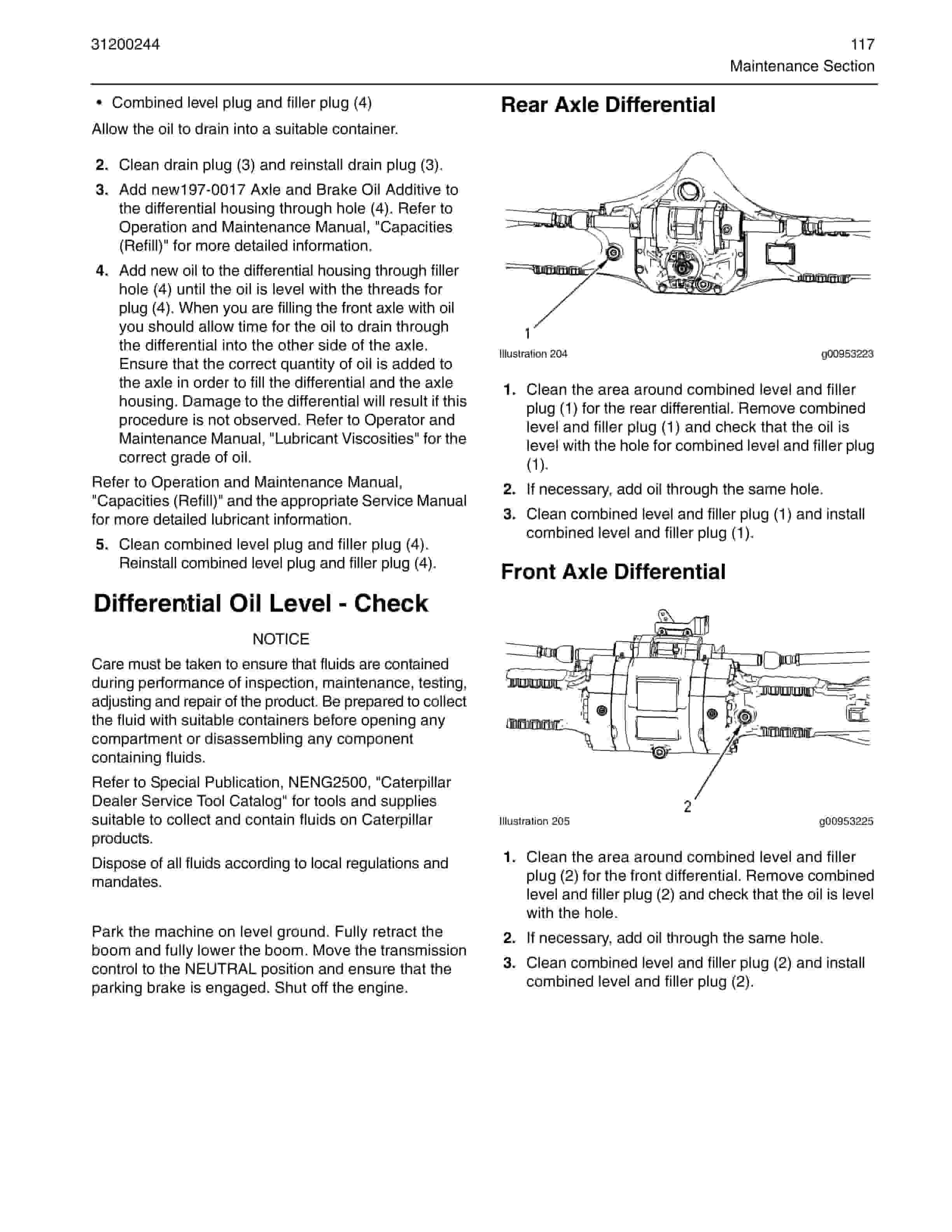 31200244

117
Maintenance Section

• Combined level plug and filler plug (4)

Allow the oil to drain into a suitable container.

2. Clean drain plug (3) and reinstall drain plug (3).

3. Add new197-0017 Axle and Brake Oil Additive to the differential housing through hole (4). Refer to Operation and Maintenance Manual, "Capacities (Refill)" for more detailed information.

4. Add new oil to the differential housing through filler hole (4) until the oil is level with the threads for plug (4). When you are filling the front axle with oil you should allow time for the oil to drain through the differential into the other side of the axle. Ensure that the correct quantity of oil is added to the axle in order to fill the differential and the axle housing. Damage to the differential will result if this procedure is not observed. Refer to Operator and Maintenance Manual, "Lubricant Viscosities" for the correct grade of oil.

Refer to Operation and Maintenance Manual, "Capacities (Refill)" and the appropriate Service Manual for more detailed lubricant information.

5. Clean combined level plug and filler plug (4). Reinstall combined level plug and filler plug (4).

Differential Oil Level - Check

NOTICE

Care must be taken to ensure that fluids are contained during performance of inspection, maintenance, testing, adjusting and repair of the product. Be prepared to collect the fluid with suitable containers before opening any compartment or disassembling any component containing fluids.

Refer to Special Publication, NENG2500, "Caterpillar Dealer Service Tool Catalog" for tools and supplies suitable to collect and contain fluids on Caterpillar products.

Dispose of all fluids according to local regulations and mandates.

Park the machine on level ground. Fully retract the boom and fully lower the boom. Move the transmission control to the NEUTRAL position and ensure that the parking brake is engaged. Shut off the engine.

Rear Axle Differential

1

Illustration 204

g00953223

1. Clean the area around combined level and filler plug (1) for the rear differential. Remove combined level and filler plug (1) and check that the oil is level with the hole for combined level and filler plug (1).

2. If necessary, add oil through the same hole.

3. Clean combined level and filler plug (1) and install combined level and filler plug (1).

Front Axle Differential

2

Illustration 205

g00953225

1. Clean the area around combined level and filler plug (2) for the front differential. Remove combined level and filler plug (2) and check that the oil is level with the hole.

2. If necessary, add oil through the same hole.

3. Clean combined level and filler plug (2) and install combined level and filler plug (2).