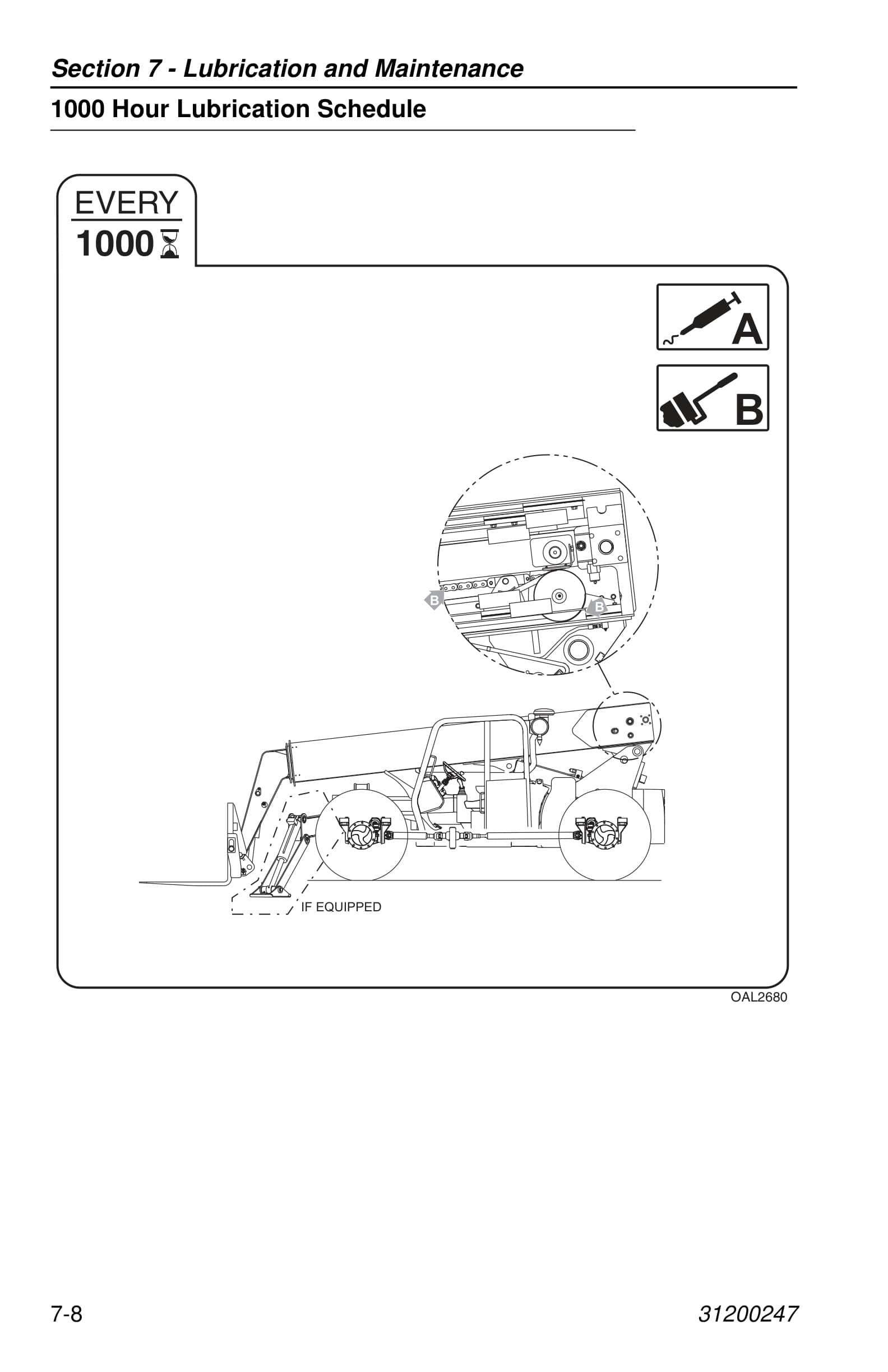 Section 7 - Lubrication and Maintenance

1000 Hour Lubrication Schedule

EVERY
1000

A

B

B

B

IF EQUIPPED

OAL2680

7-8

31200247