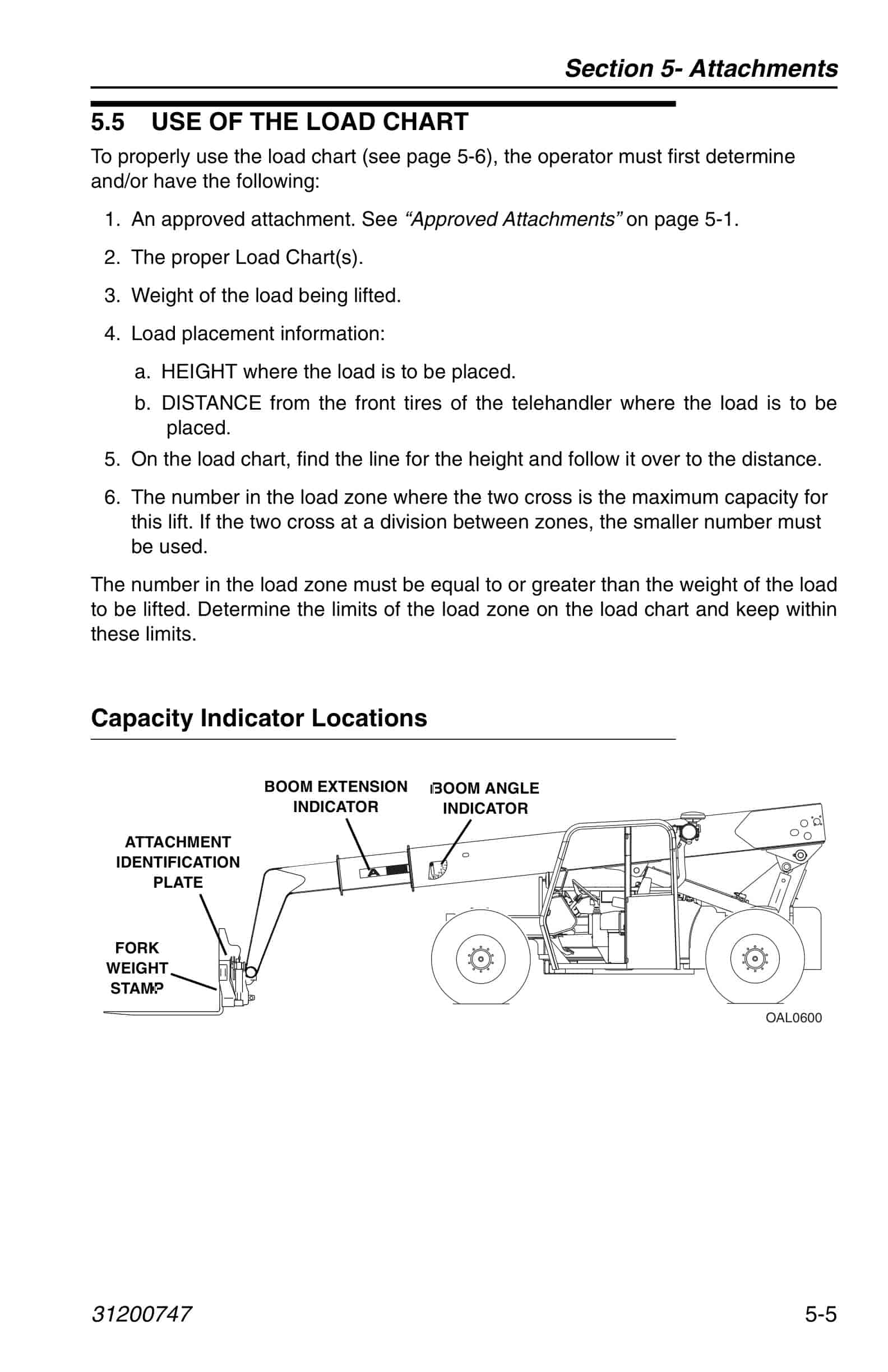 Section 5- Attachments

5.5 USE OF THE LOAD CHART

To properly use the load chart (see page 5-6), the operator must first determine and/or have the following:

1. An approved attachment. See "Approved Attachments" on page 5-1.

2. The proper Load Chart(s).

3. Weight of the load being lifted.

4. Load placement information:

a. HEIGHT where the load is to be placed.

b. DISTANCE from the front tires of the telehandler where the load is to be placed.

5. On the load chart, find the line for the height and follow it over to the distance.

6. The number in the load zone where the two cross is the maximum capacity for this lift. If the two cross at a division between zones, the smaller number must be used.

The number in the load zone must be equal to or greater than the weight of the load to be lifted. Determine the limits of the load zone on the load chart and keep within these limits.

Capacity Indicator Locations

BOOM EXTENSION INDICATOR

BOOM ANGLE INDICATOR

ATTACHMENT IDENTIFICATION PLATE

FORK WEIGHT STAMP

A

OAL0600

31200747

5-5