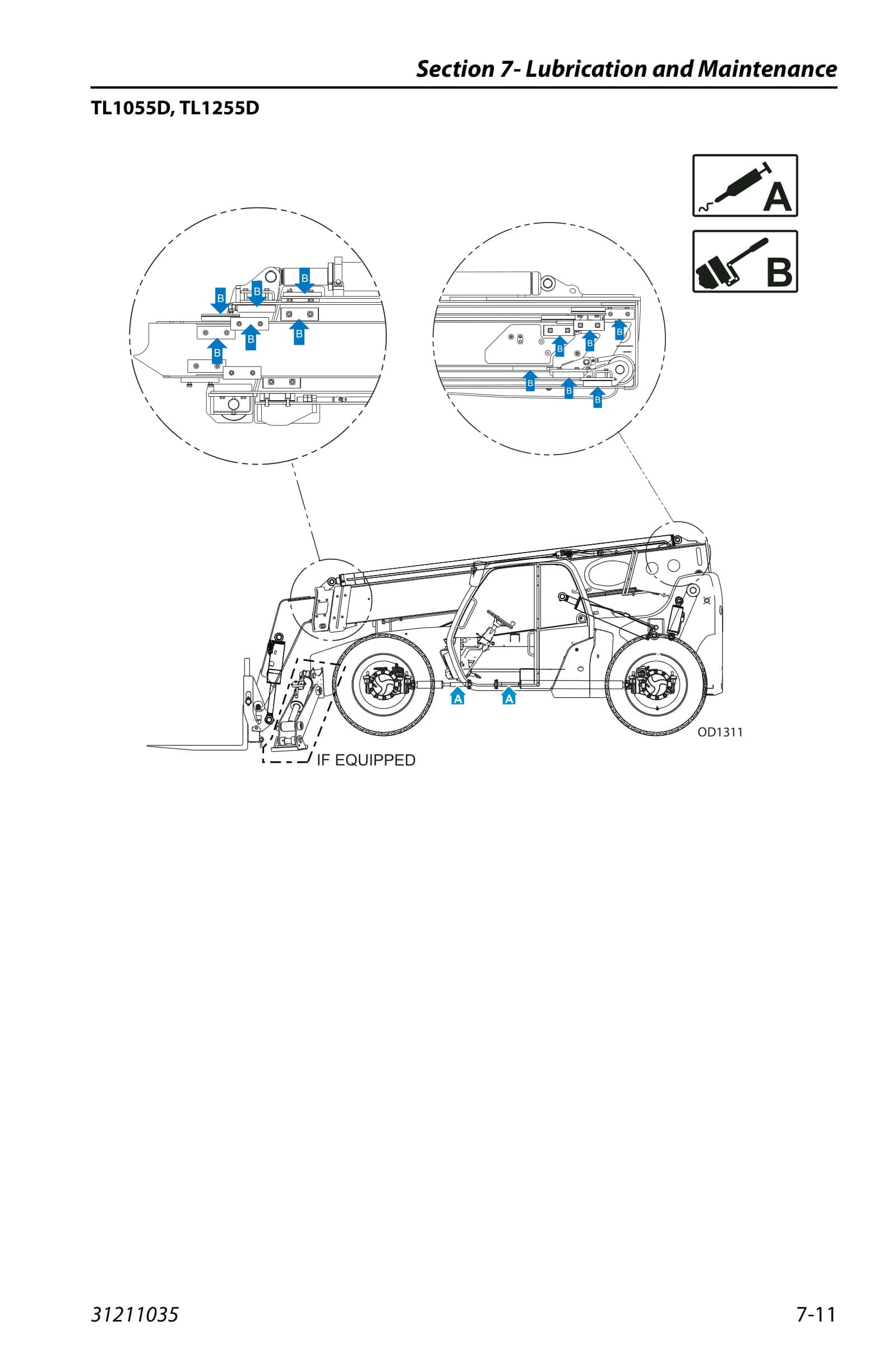 Section 7- Lubrication and Maintenance

TL1055D, TL1255D

A

B

B
B
B
B
B
B

B
B
B
B
B
B

A
A

OD1311

IF EQUIPPED

31211035

7-11