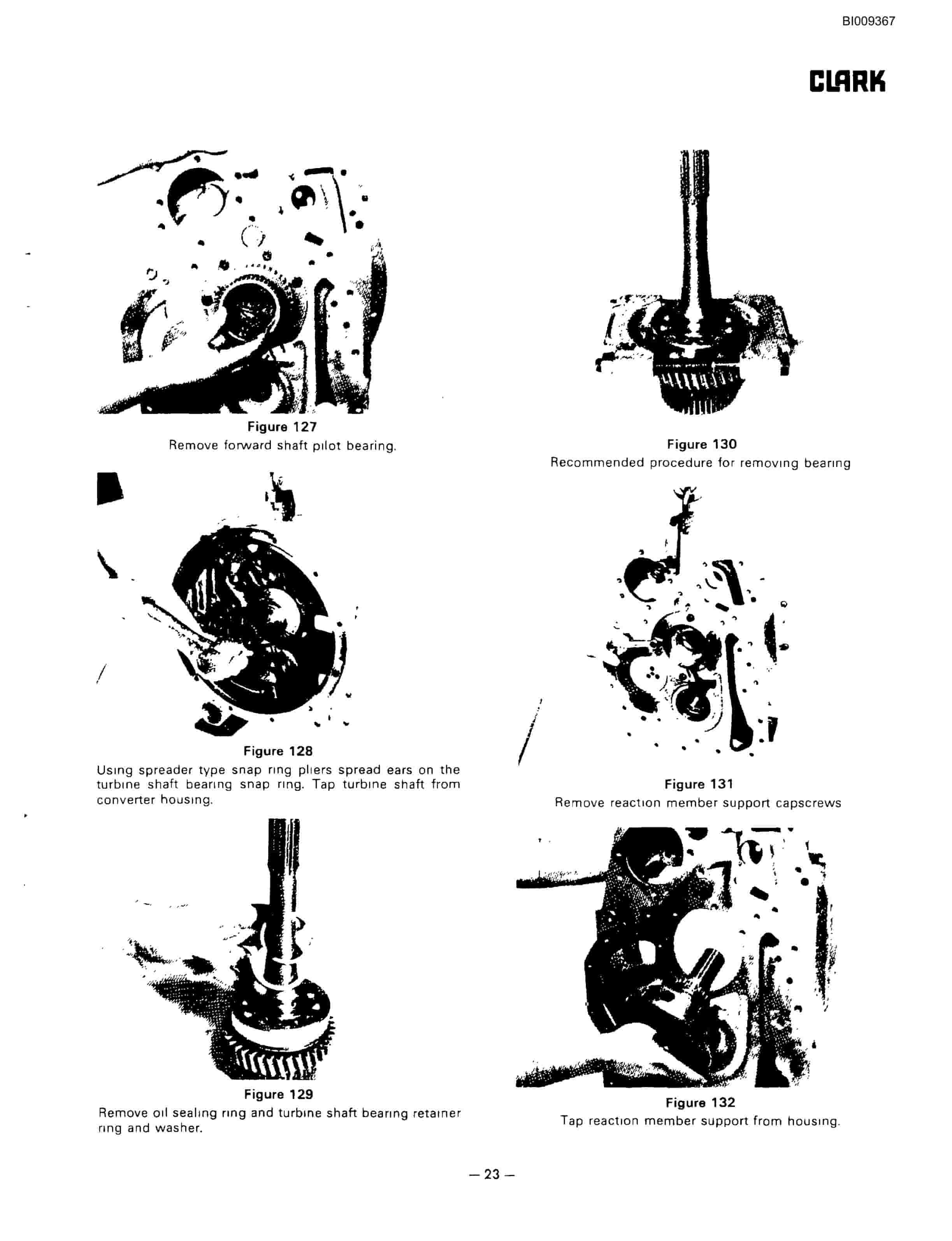 BI009367

CLARK

Figure 127
Remove forward shaft pilot bearing.

Figure 128
Using spreader type snap ring pliers spread ears on the turbine shaft bearing snap ring. Tap turbine shaft from converter housing.

Figure 129
Remove oil sealing ring and turbine shaft bearing retainer ring and washer.

Figure 130
Recommended procedure for removing bearing

Figure 131
Remove reaction member support capscrews

Figure 132
Tap reaction member support from housing.

— 23 —