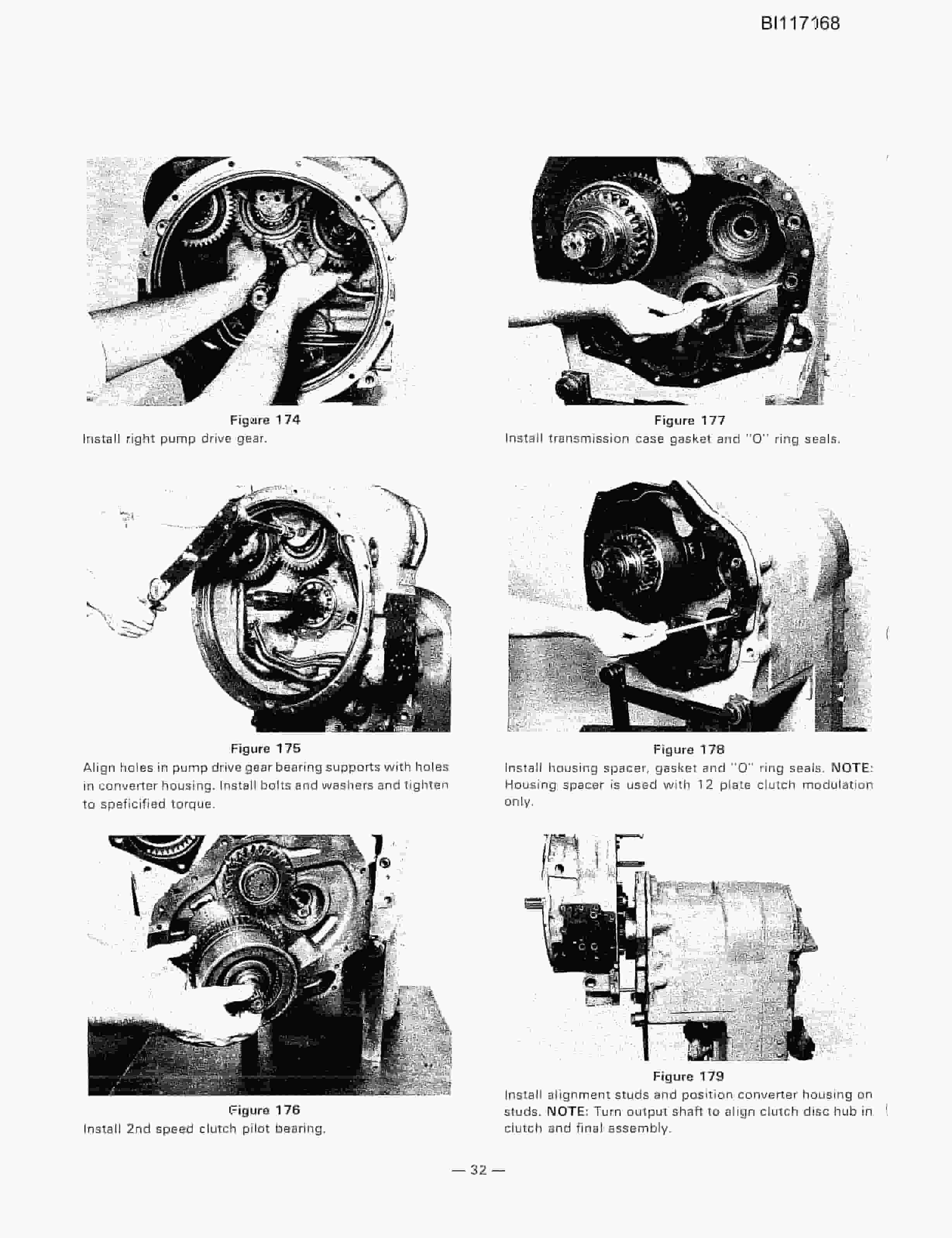 BI117168

Figure 174
Install right pump drive gear.

Figure 175
Align holes in pump drive gear bearing supports with holes in converter housing. Install bolts and washers and tighten to speficified torque.

Figure 176
Install 2nd speed clutch pilot bearing.

Figure 177
Install transmission case gasket and "O" ring seals.

Figure 178
Install housing spacer, gasket and "O" ring seals. NOTE: Housing spacer is used with 12 plate clutch modulation only.

Figure 179
Install alignment studs and position converter housing on studs. NOTE: Turn output shaft to align clutch disc hub in clutch and final assembly.

— 32 —