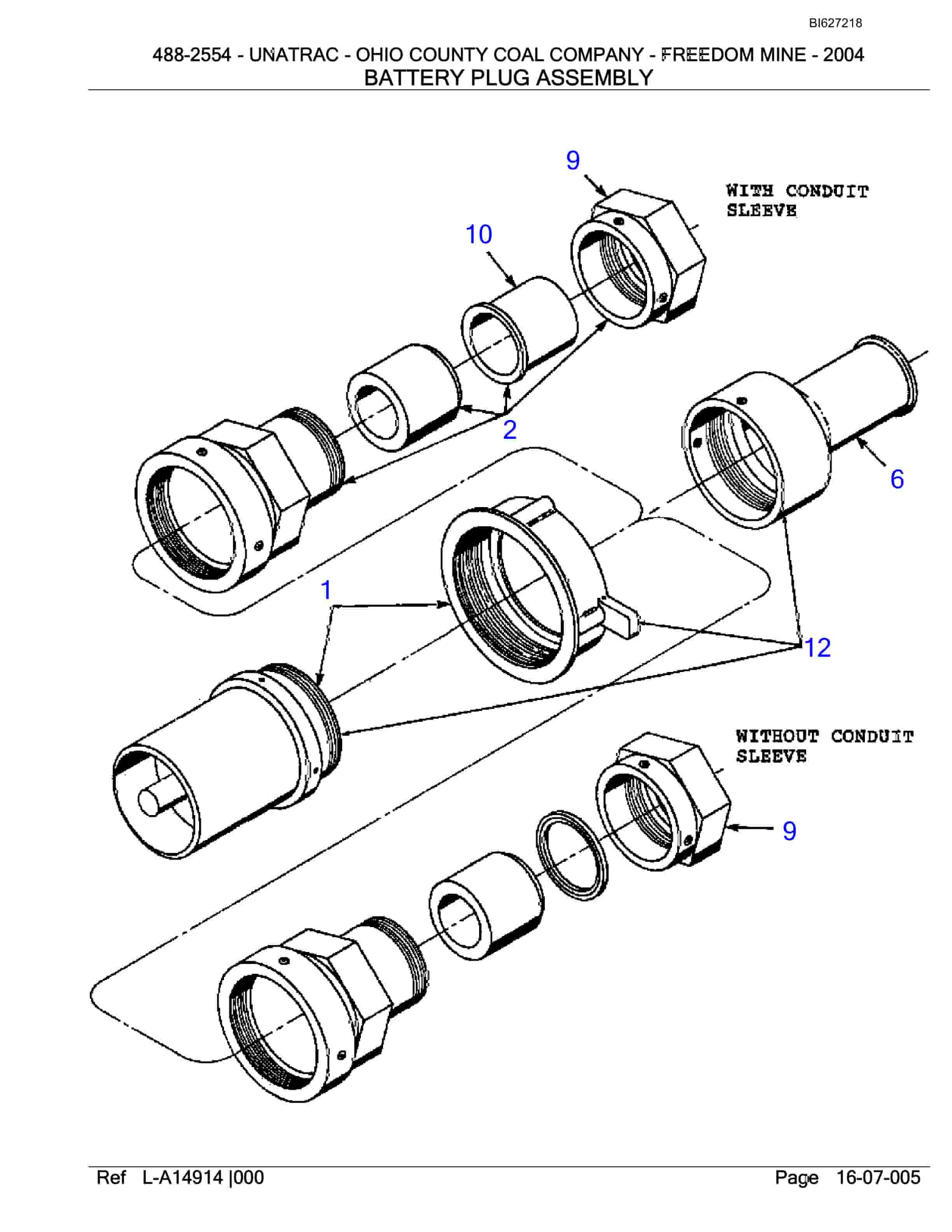 BI627218

488-2554 - UNATRAC - OHIO COUNTY COAL COMPANY - FREEDOM MINE - 2004
BATTERY PLUG ASSEMBLY

9

WITH CONDUIT SLEEVE

10

2

6

1

12

WITHOUT CONDUIT SLEEVE

9

Ref L-A14914 |000

Page 16-07-005