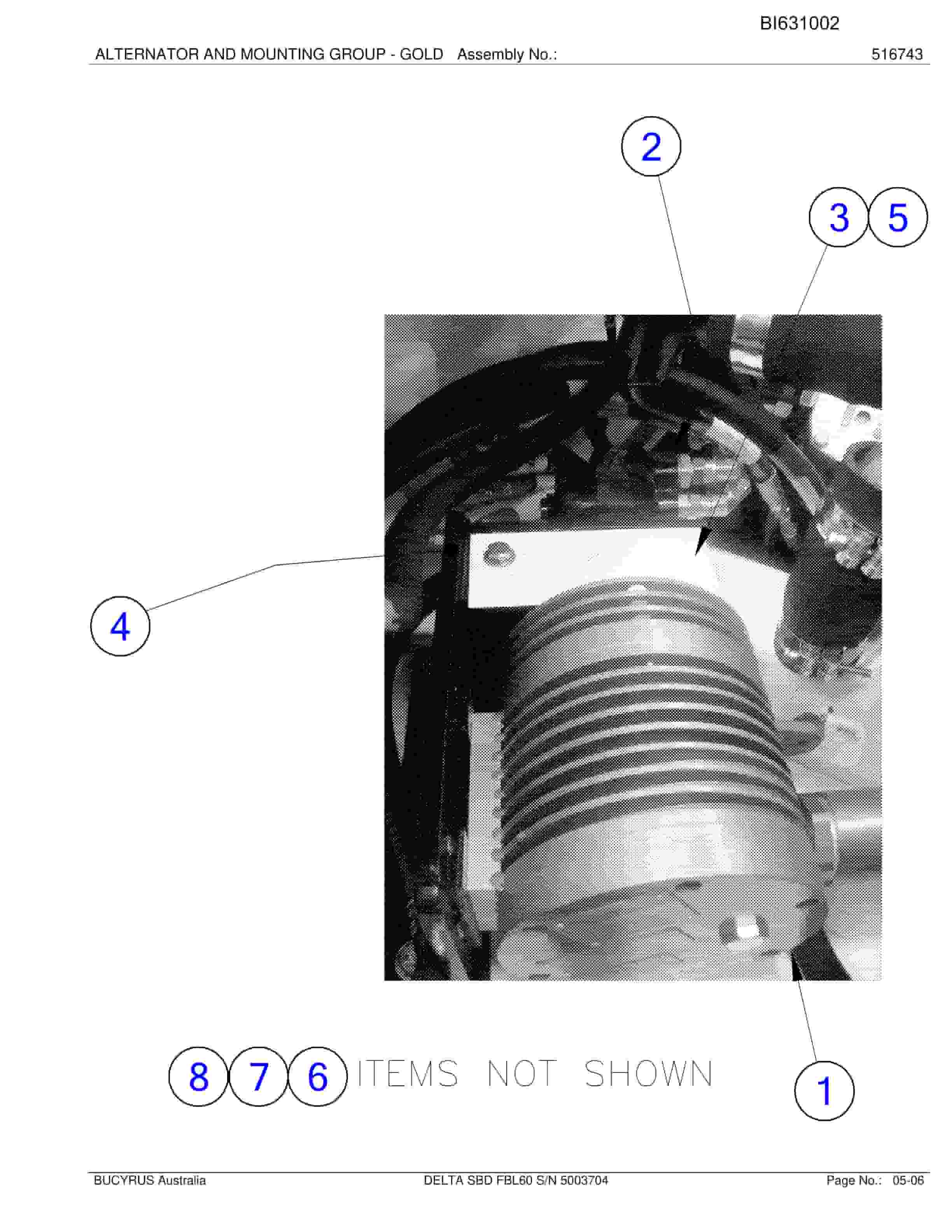 BI631002

ALTERNATOR AND MOUNTING GROUP - GOLD Assembly No.: 516743

2

3 5

4

8 7 6 ITEMS NOT SHOWN

1

BUCYRUS Australia DELTA SBD FBL60 S/N 5003704 Page No.: 05-06